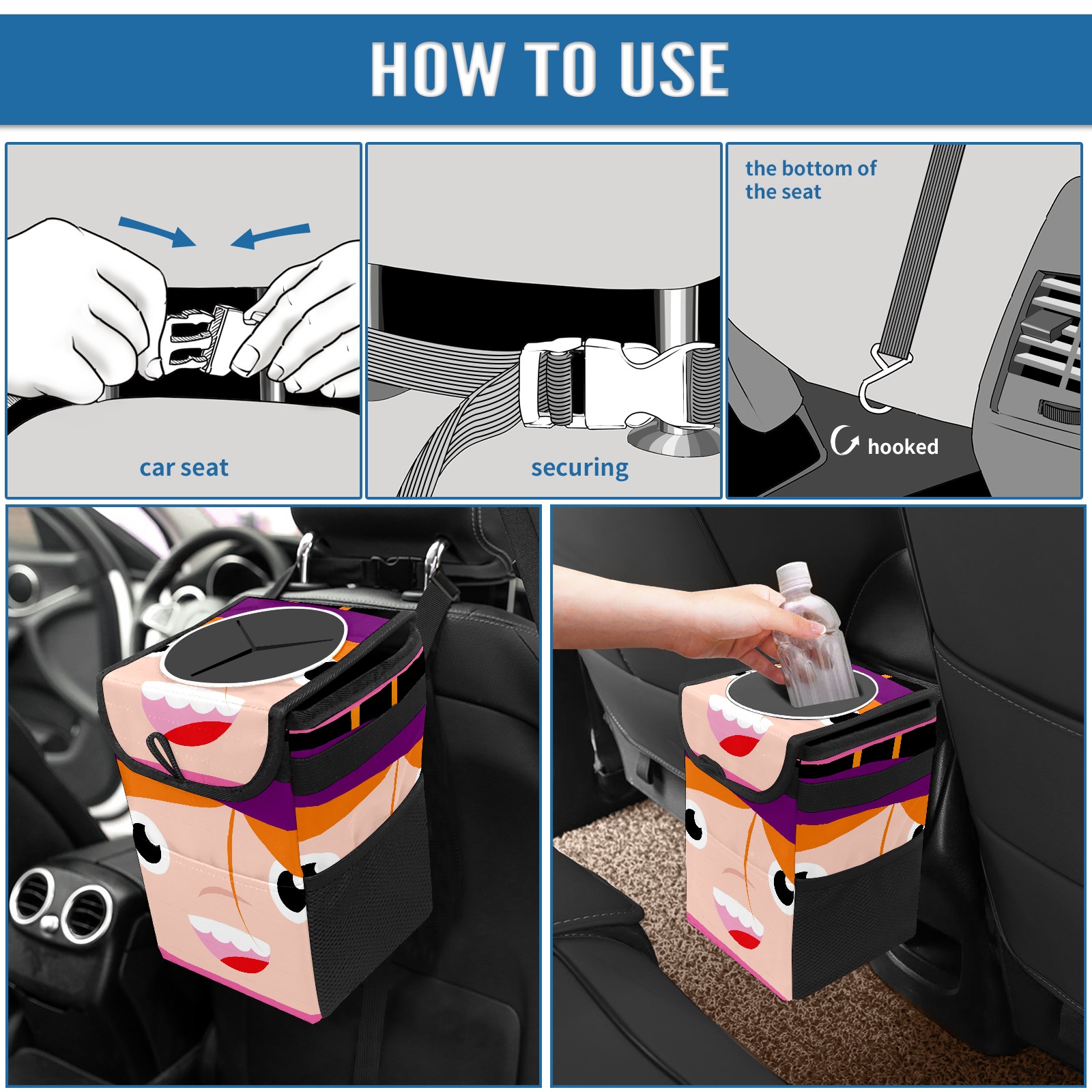 HOW TO USE

car seat

securing

the bottom of the seat

hooked