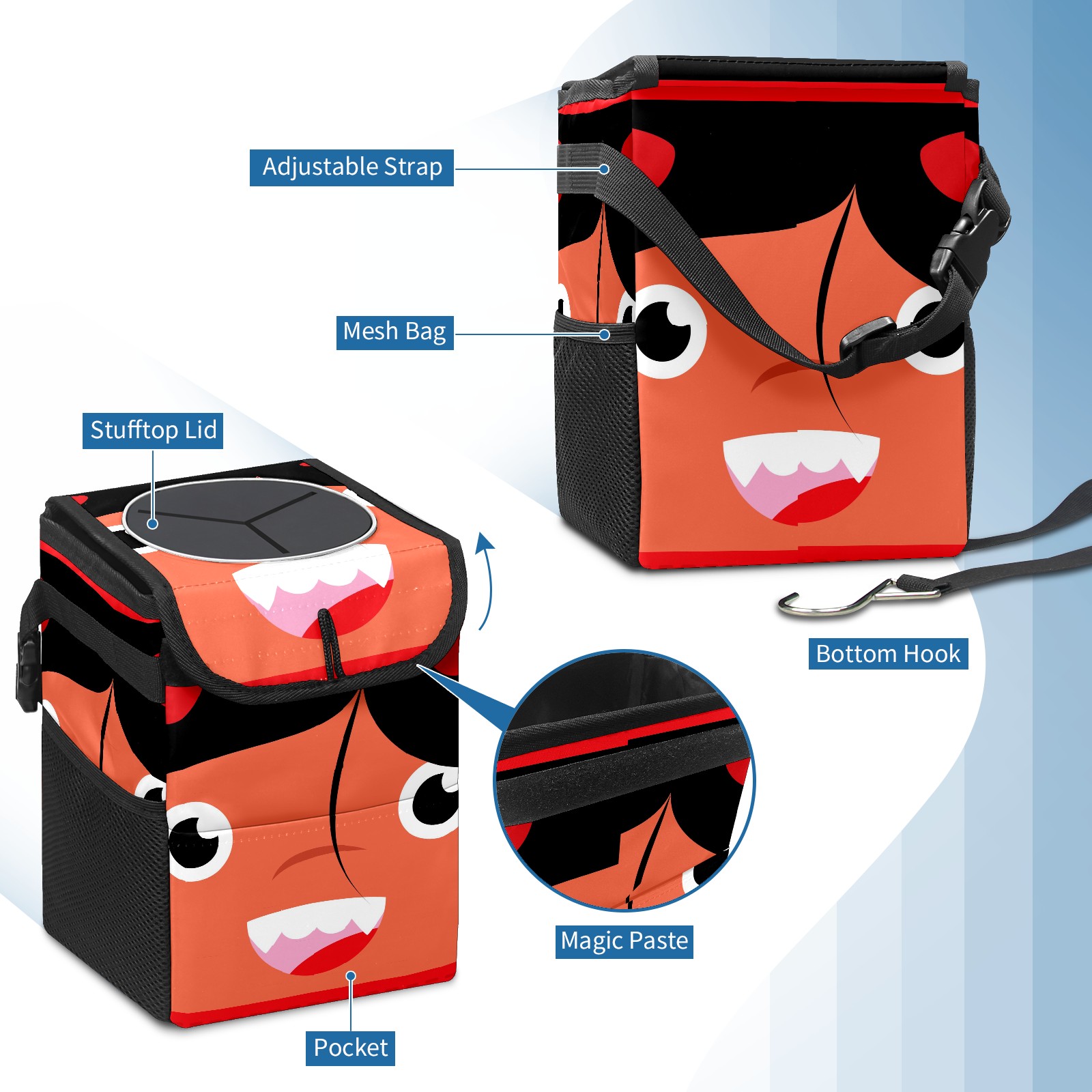 Adjustable Strap

Mesh Bag

Stufftop Lid

Bottom Hook

Magic Paste

Pocket