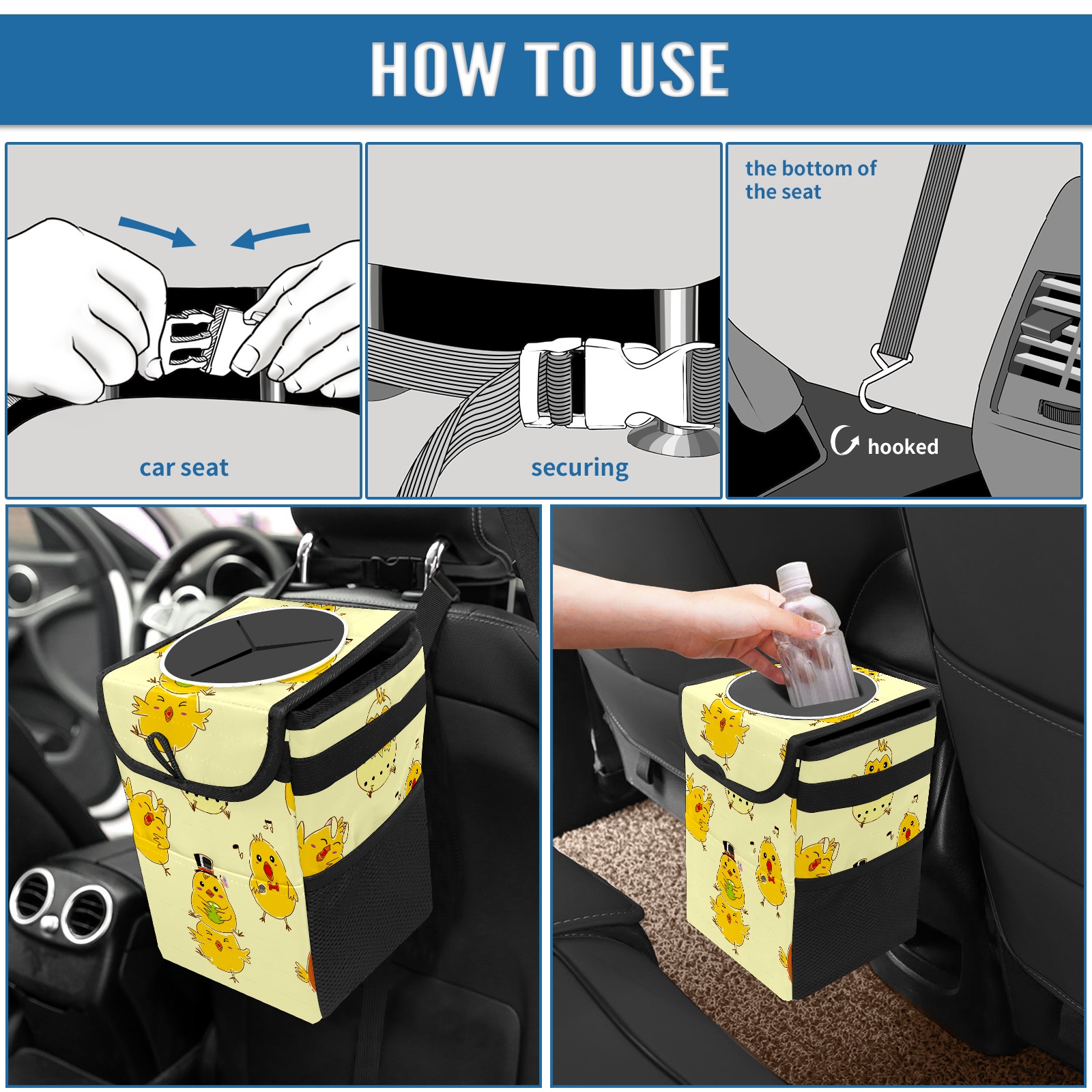 HOW TO USE

car seat

securing

the bottom of the seat

hooked