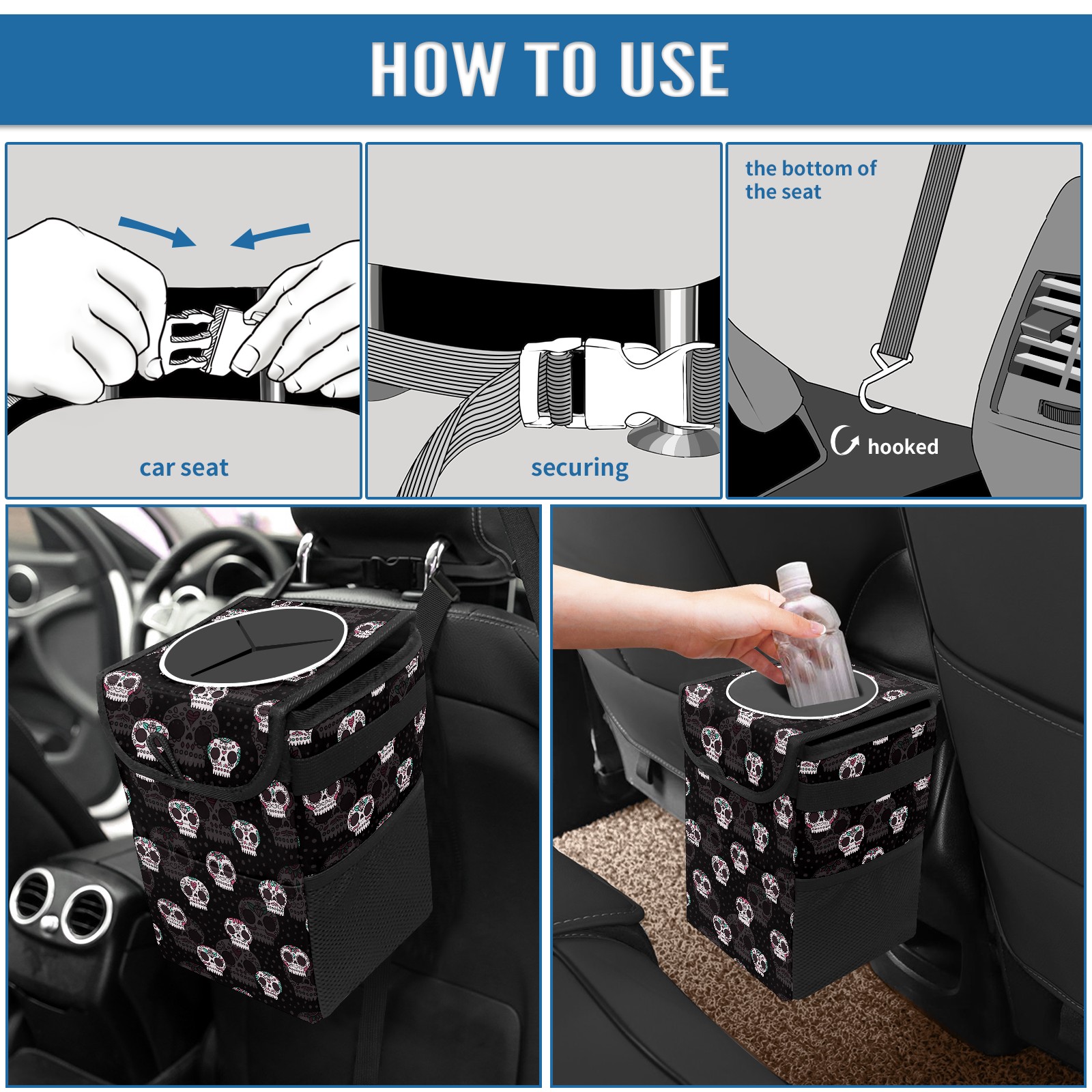 HOW TO USE

car seat

securing

the bottom of the seat

hooked