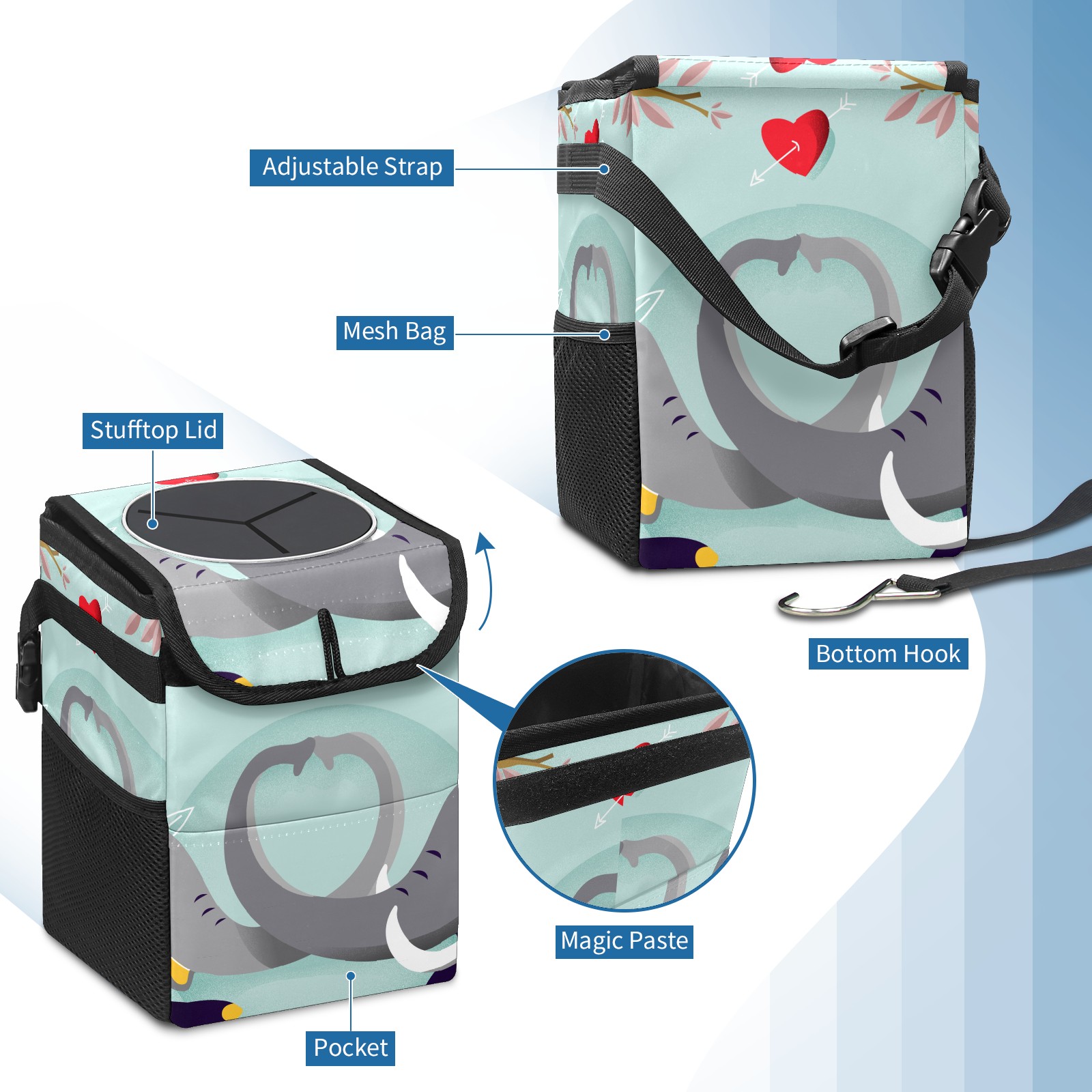 Adjustable Strap

Mesh Bag

Stufftop Lid

Bottom Hook

Magic Paste

Pocket