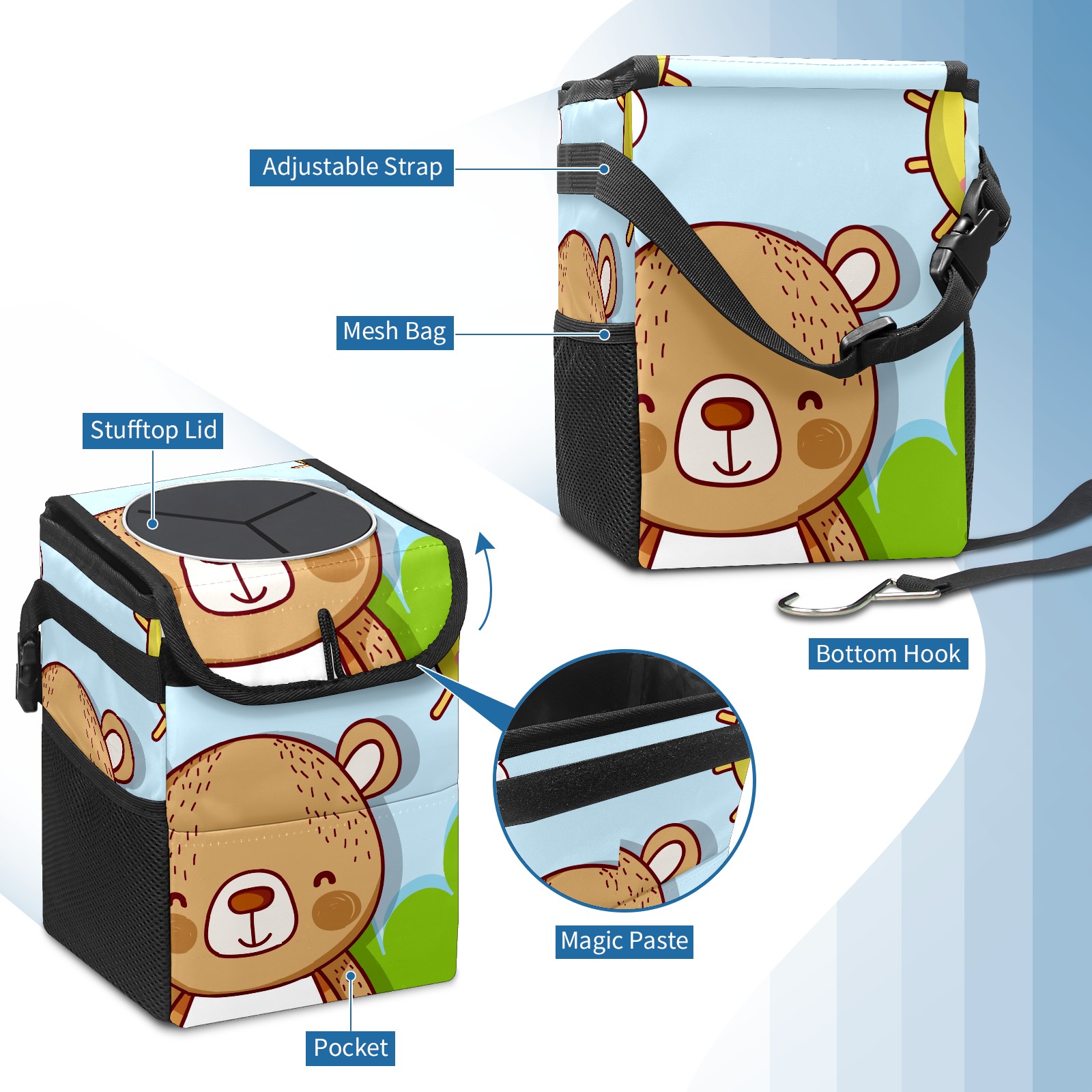 Adjustable Strap

Mesh Bag

Stufftop Lid

Bottom Hook

Magic Paste

Pocket