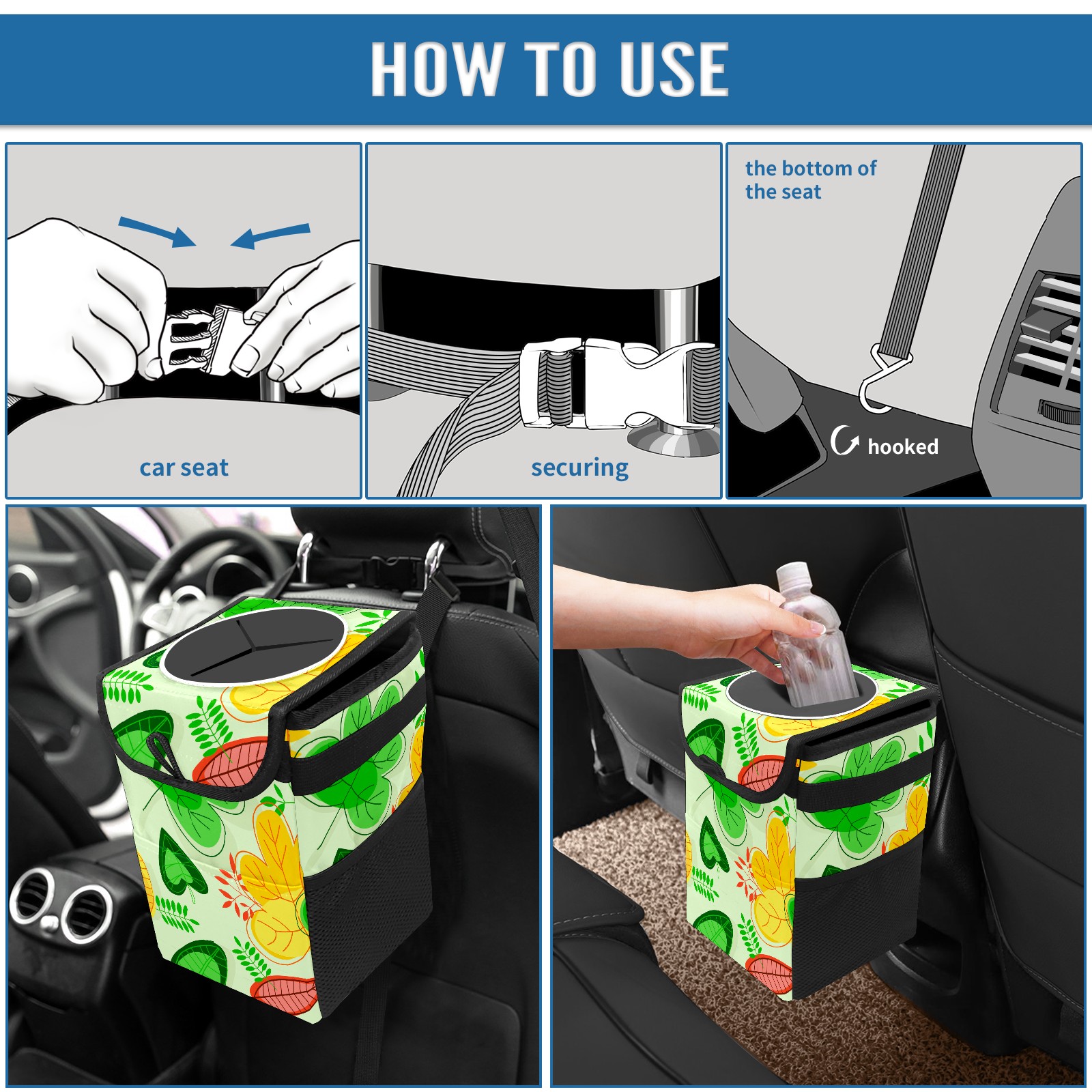 HOW TO USE

car seat

securing

the bottom of the seat

hooked