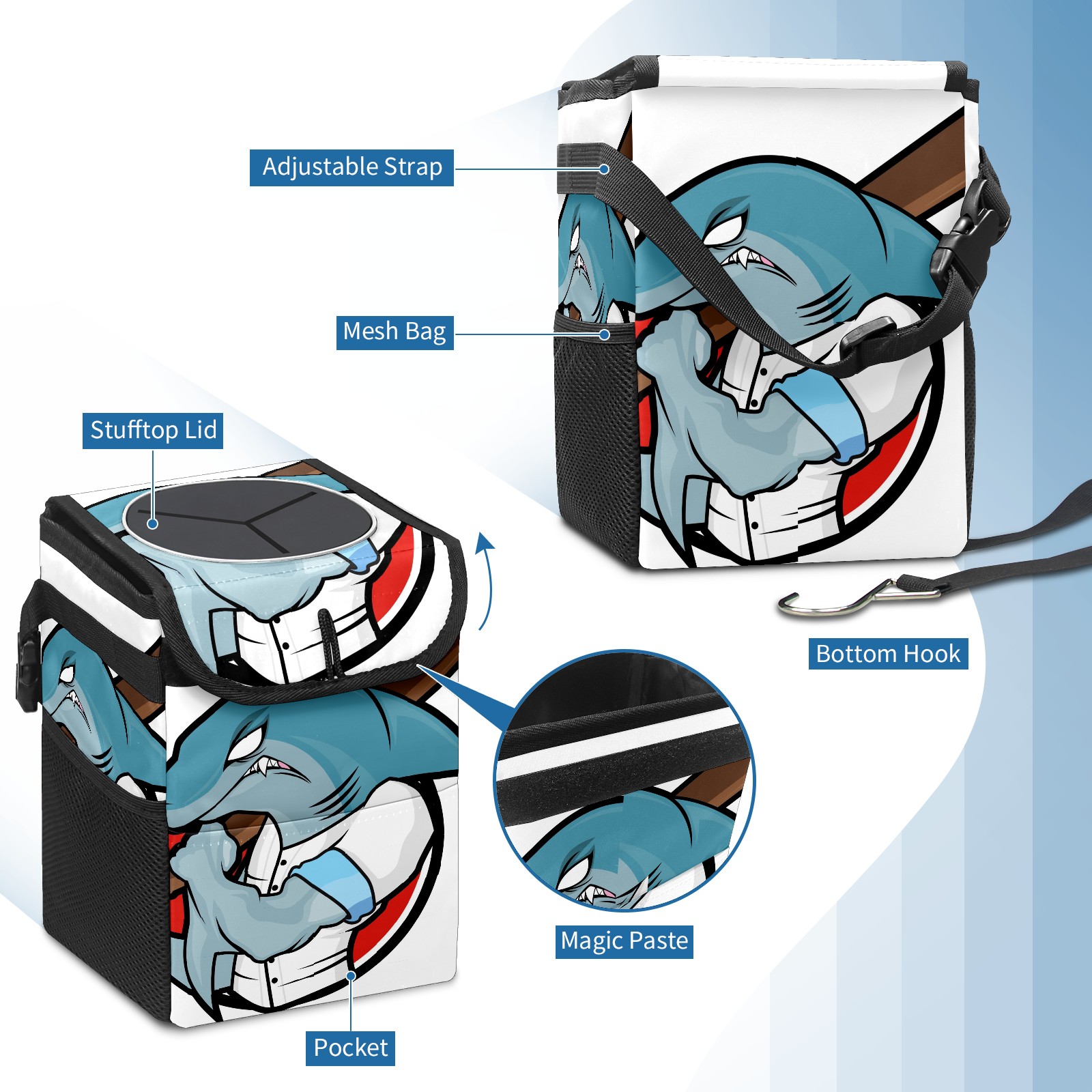 Adjustable Strap

Mesh Bag

Stufftop Lid

Bottom Hook

Magic Paste

Pocket