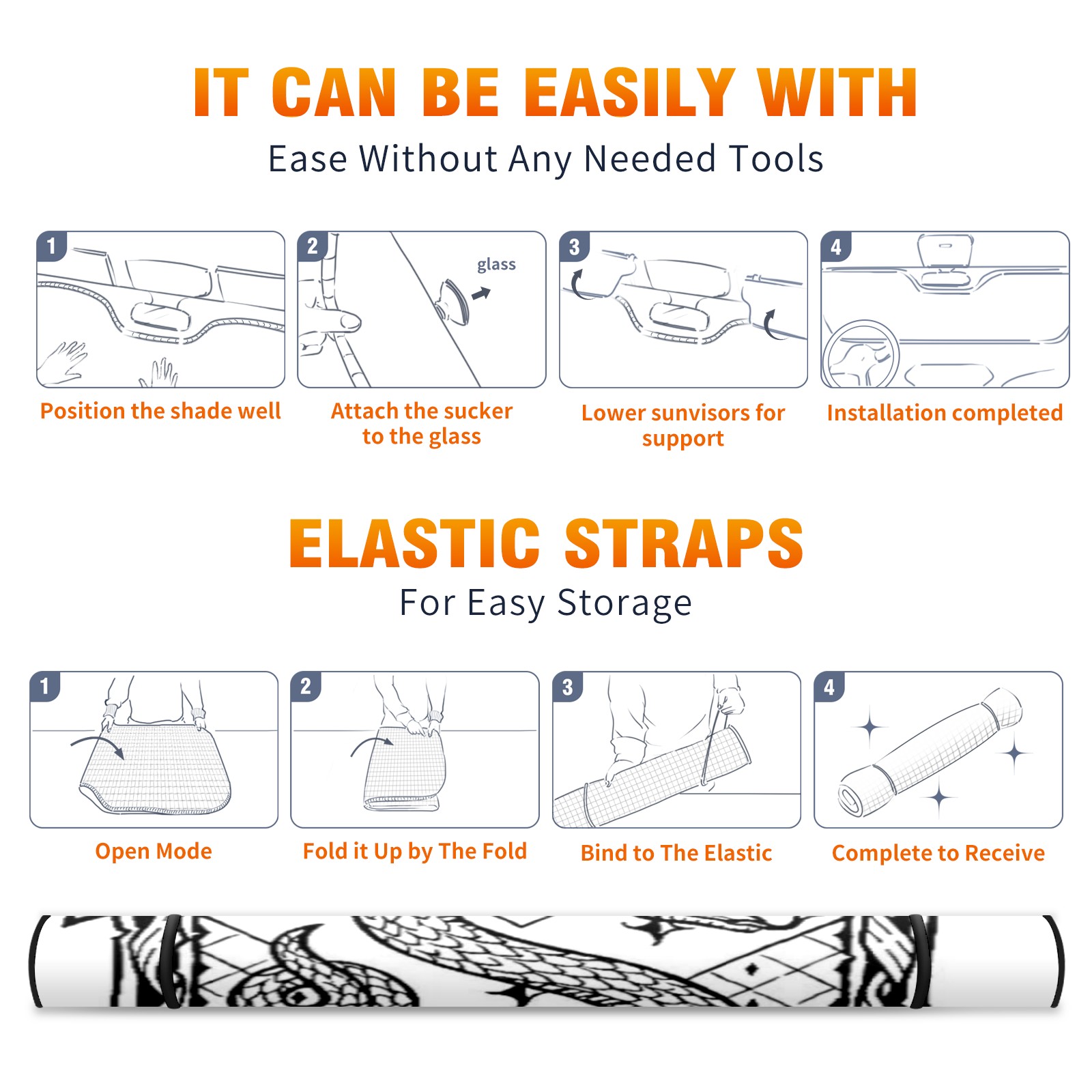 IT CAN BE EASILY WITH

Ease Without Any Needed Tools

1

Position the shade well

2

glass

Attach the sucker to the glass

3

Lower sunvisors for support

4

Installation completed

ELASTIC STRAPS

For Easy Storage

1

Open Mode

2

Fold it Up by The Fold

3

Bind to The Elastic

4

Complete to Receive