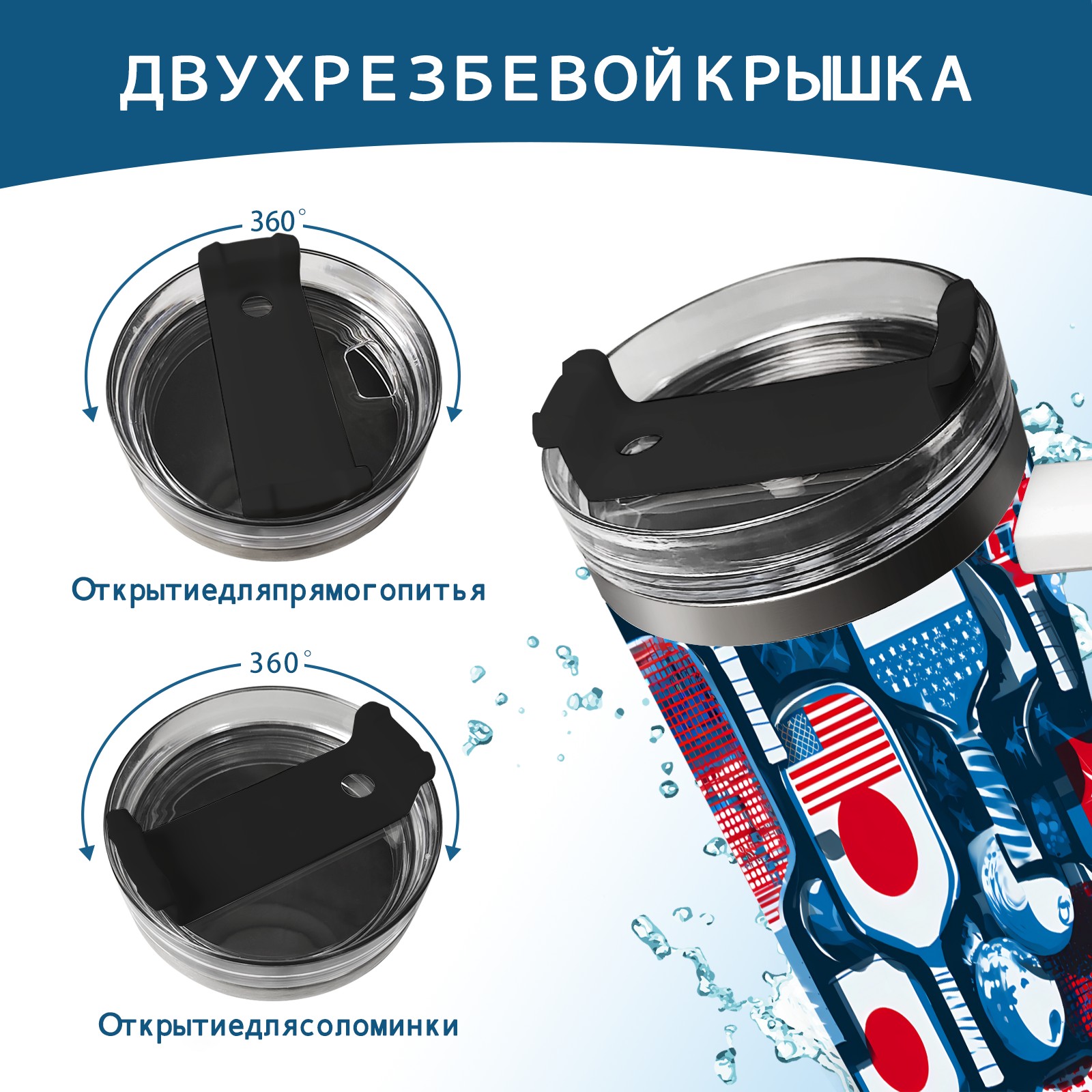 ДВУХРЕЗБЕВОЙКРЫШКА

360°

Открытиедляпрямогопитья

360°

Открытиедлясоломинки