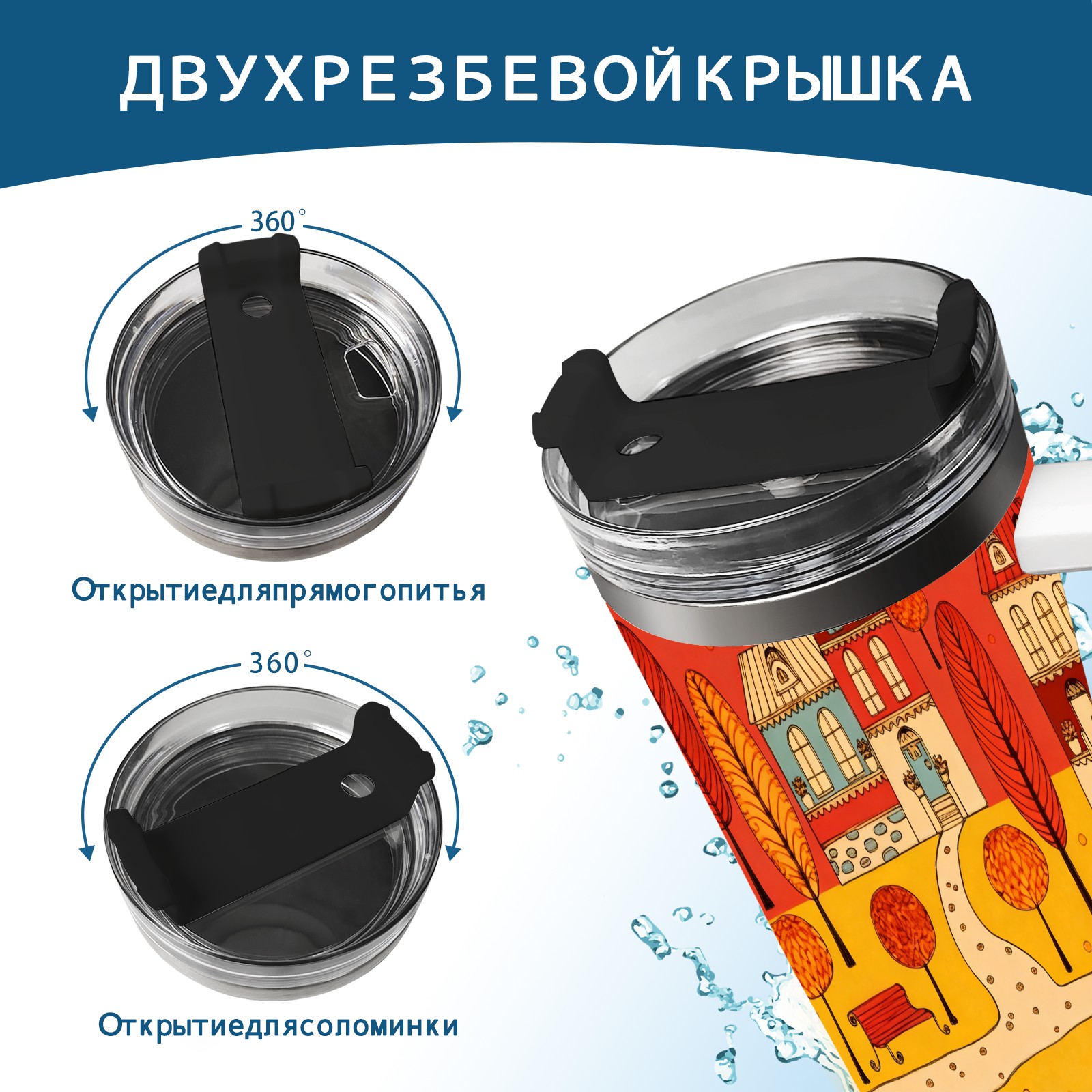 ДВУХРЕЗБЕВОЙКРЫШКА

360°

Открытиедляпрямогопитья

360°

Открытиедлясоломинки