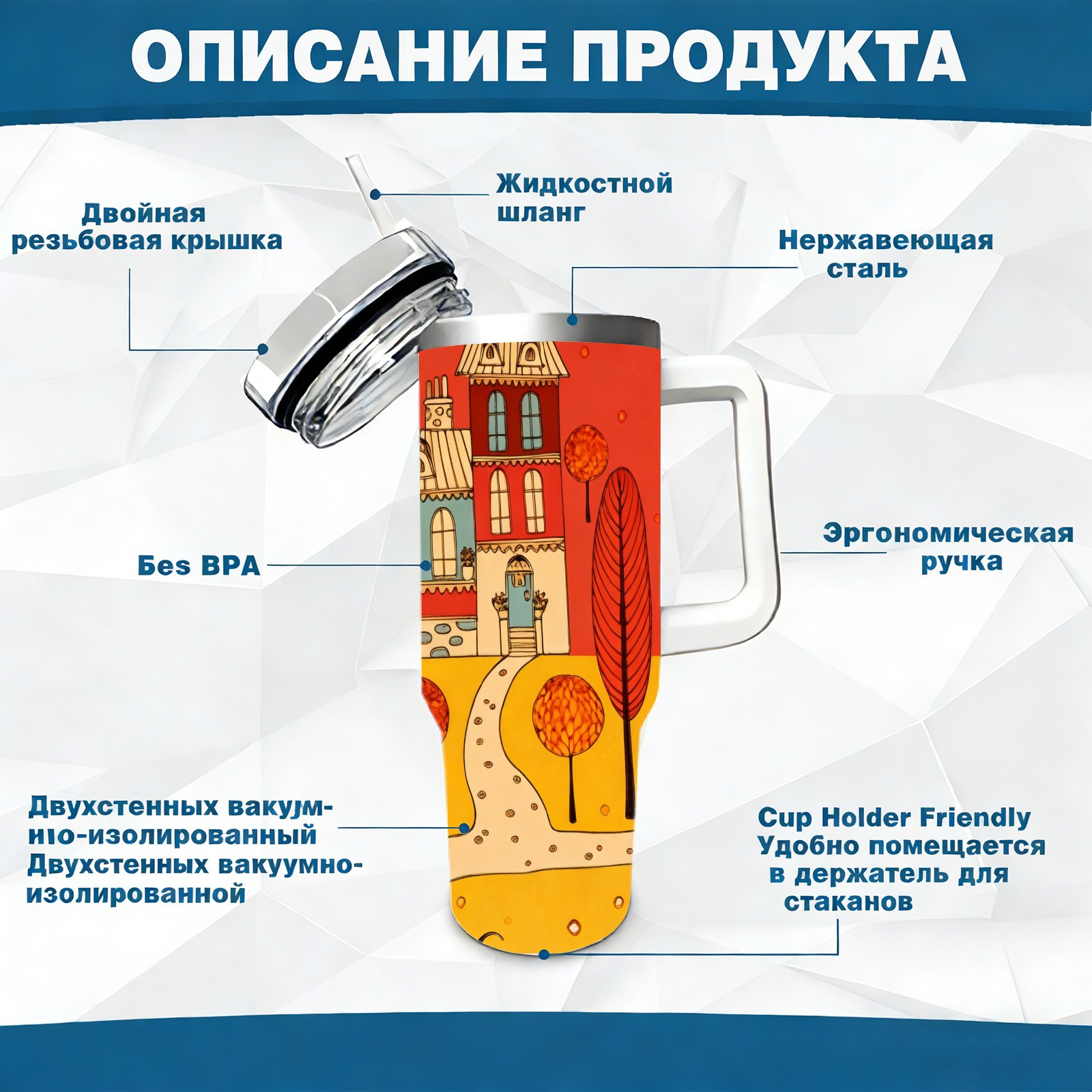 ОПИСАНИЕ ПРОДУКТА

Двойная резьбовая крышка

Жидкостной шланг

Нержавеющая сталь

Бes BPA

Эргономическая ручка

Двухстенных вакум-ню-изолированный Двухстенных вакуумно-изолированной

Cup Holder Friendly Удобно помещается в держатель для стаканов