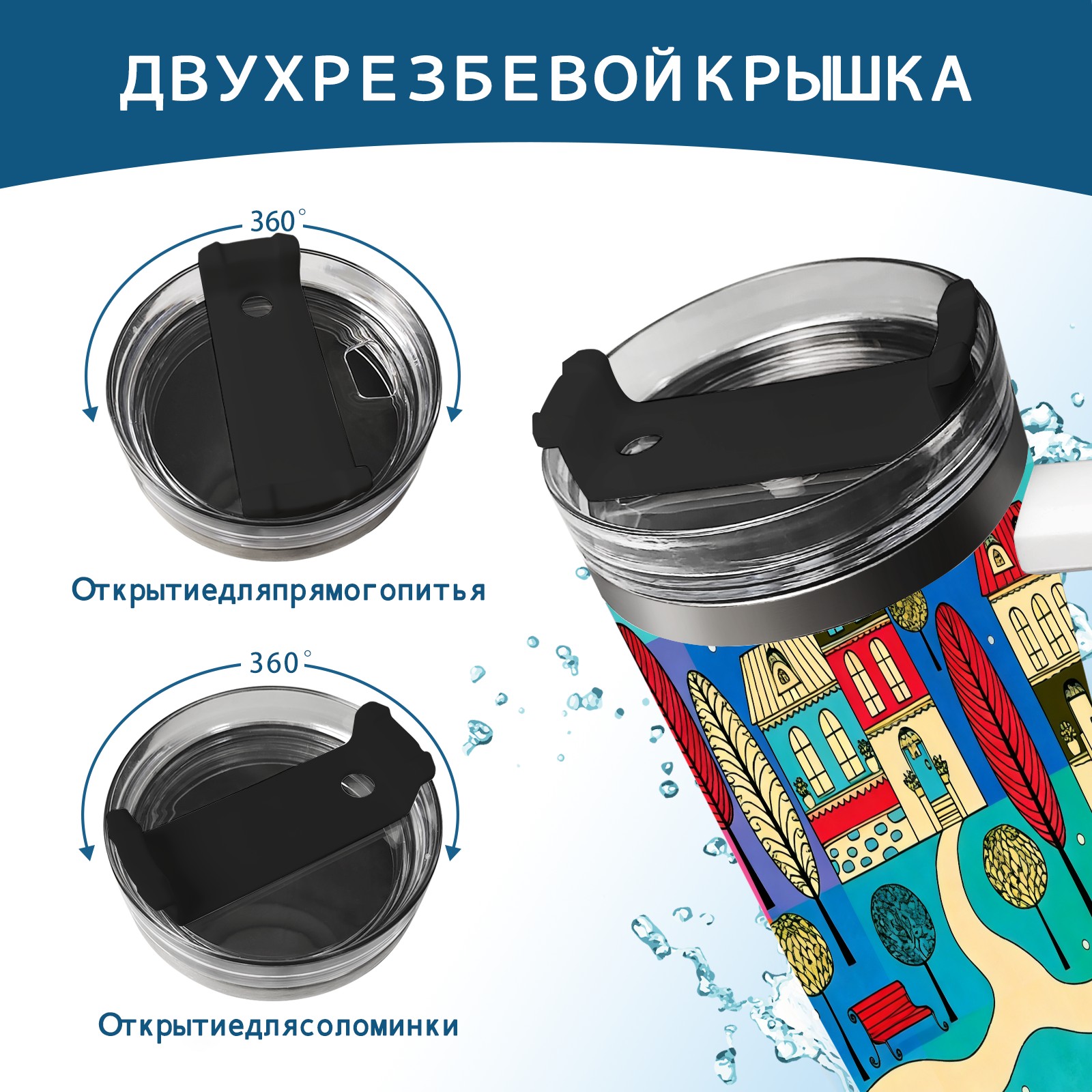 ДВУХРЕЗБЕВОЙКРЫШКА

360°

Открытиедляпрямогопитья

360°

Открытиедлясоломинки