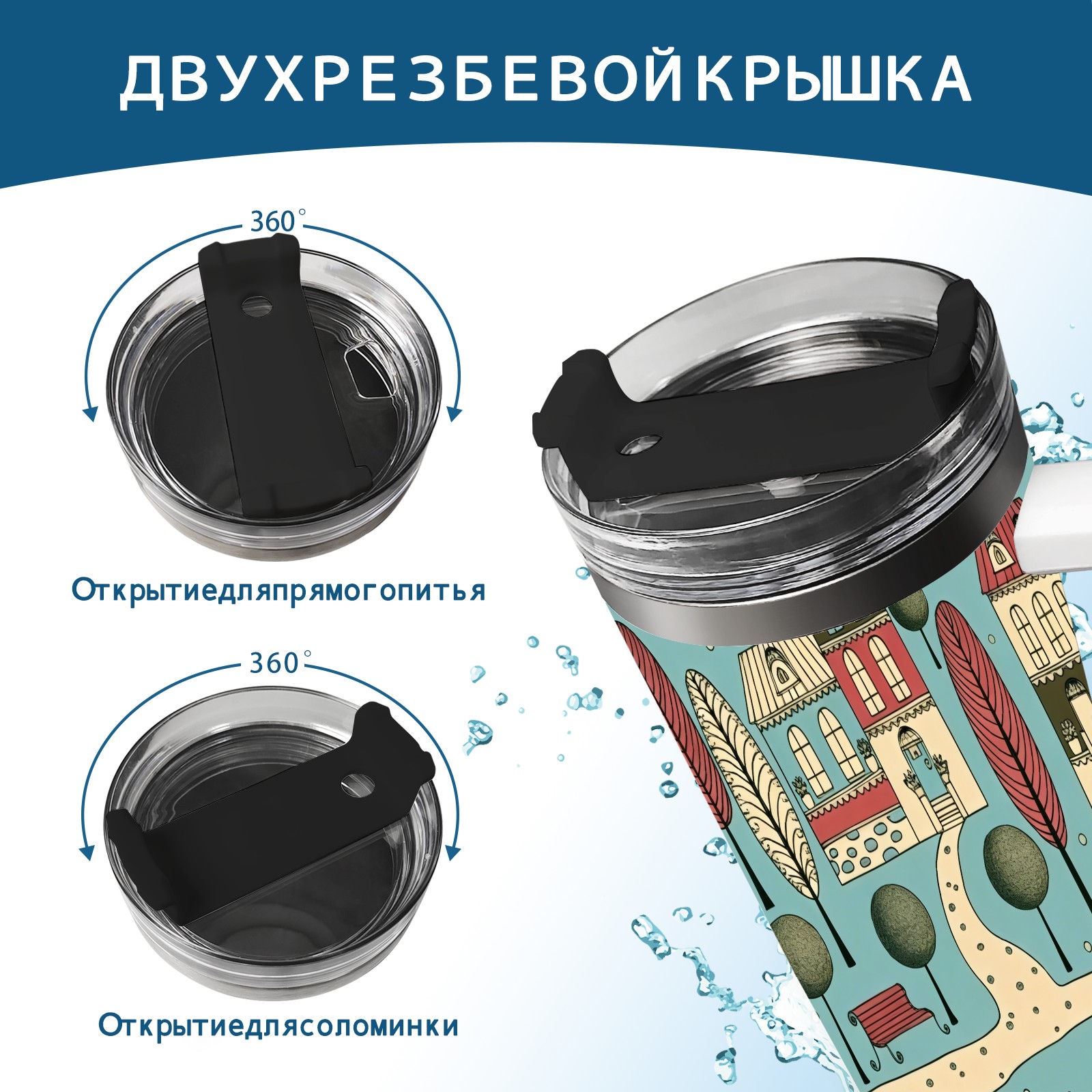 ДВУХРЕЗБЕВОЙКРЫШКА

360°

Открытиедляпрямогопитья

360°

Открытиедлясоломинки