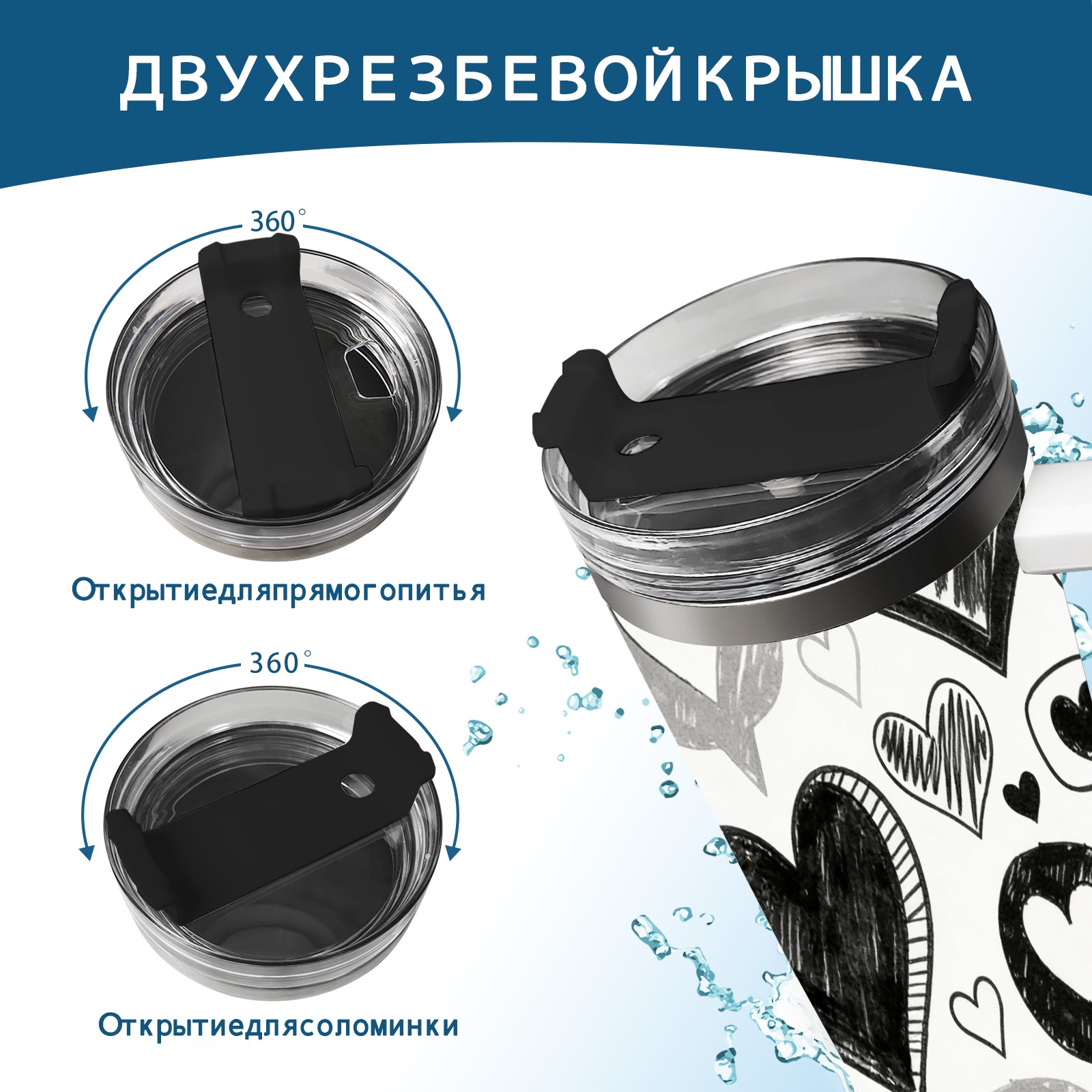 ДВУХРЕЗБЕВОЙКРЫШКА

360°

Открытиедляпрямогопитья

360°

Открытиедлясоломинки