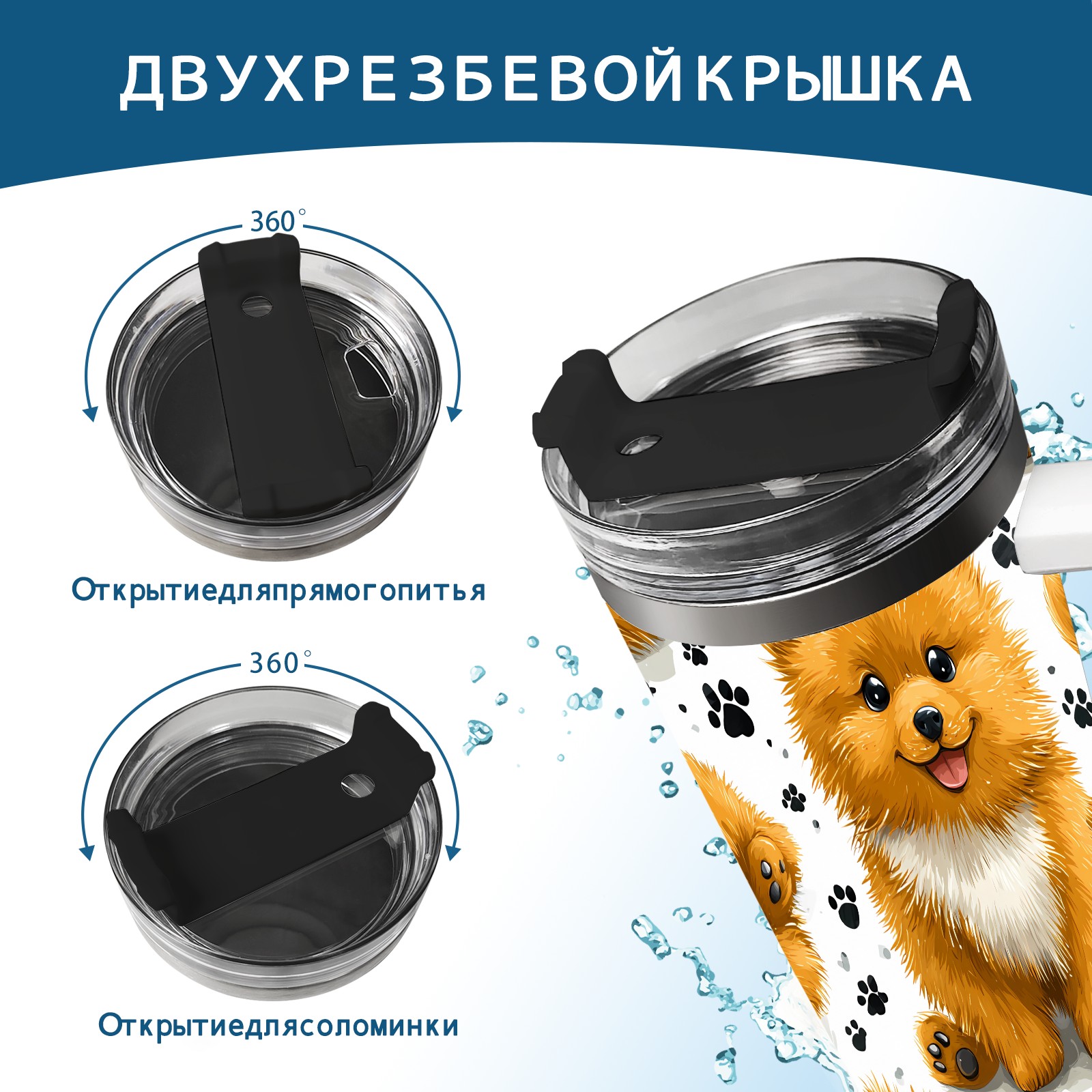 ДВУХРЕЗБЕВОЙКРЫШКА

360°

Открытиедляпрямогопитья

360°

Открытиедлясоломинки