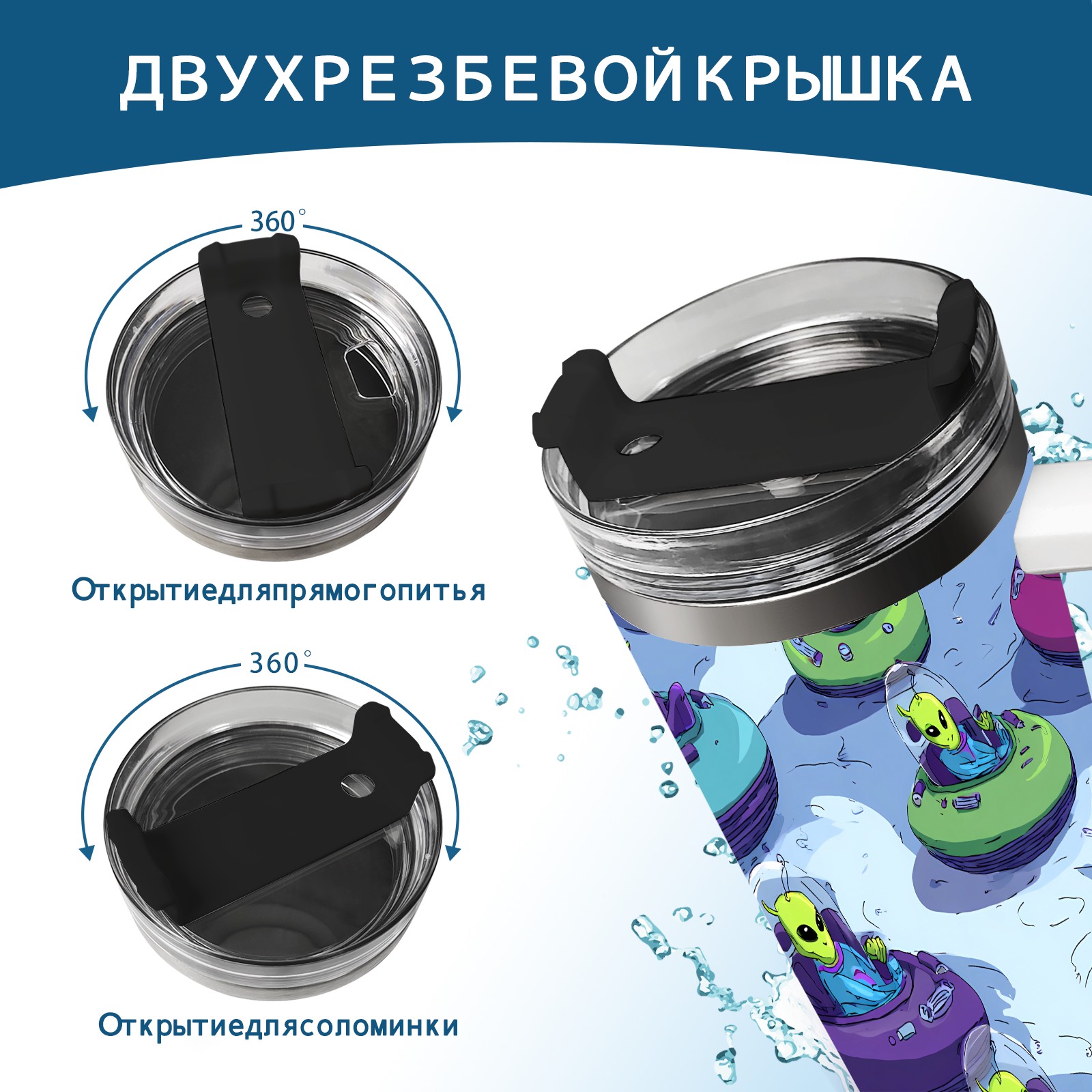 ДВУХРЕЗБЕВОЙКРЫШКА

360°

Открытиедляпрямогопитья

360°

Открытиедлясоломинки