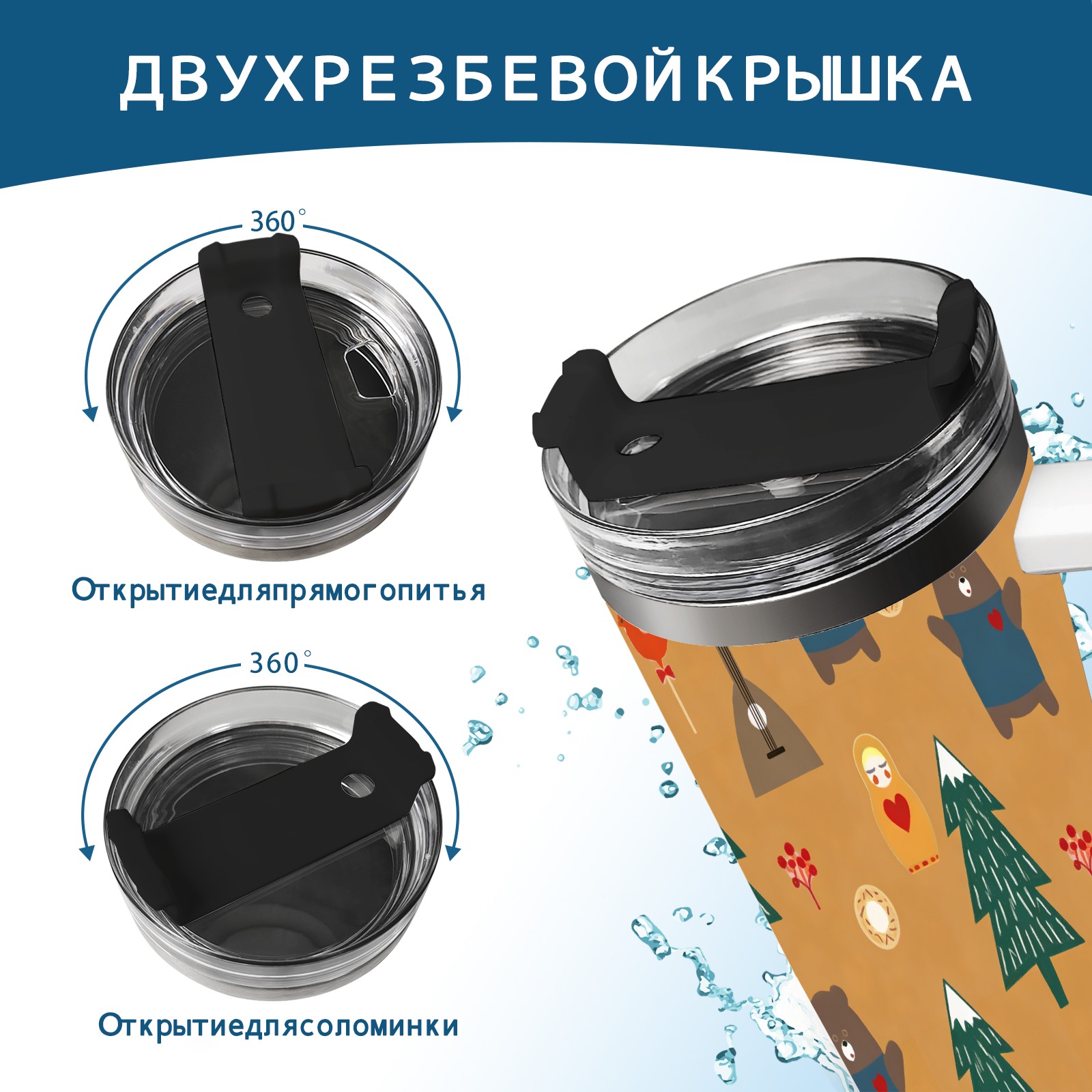 ДВУХРЕЗБЕВОЙКРЫШКА

360°

Открытиедляпрямогопитья

360°

Открытиедлясоломинки