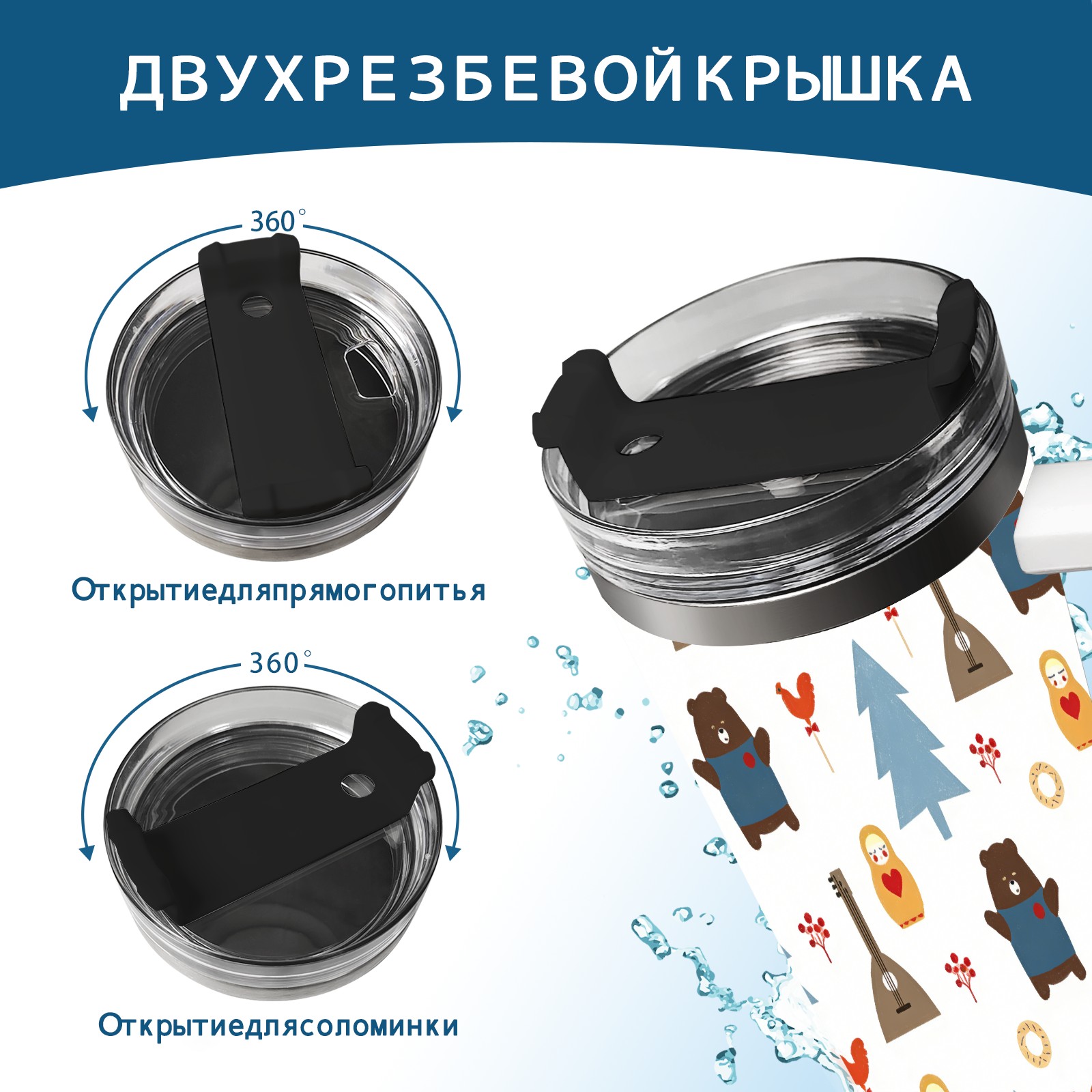 ДВУХРЕЗБЕВОЙКРЫШКА

360°

Открытиедляпрямогопитья

360°

Открытиедлясоломинки