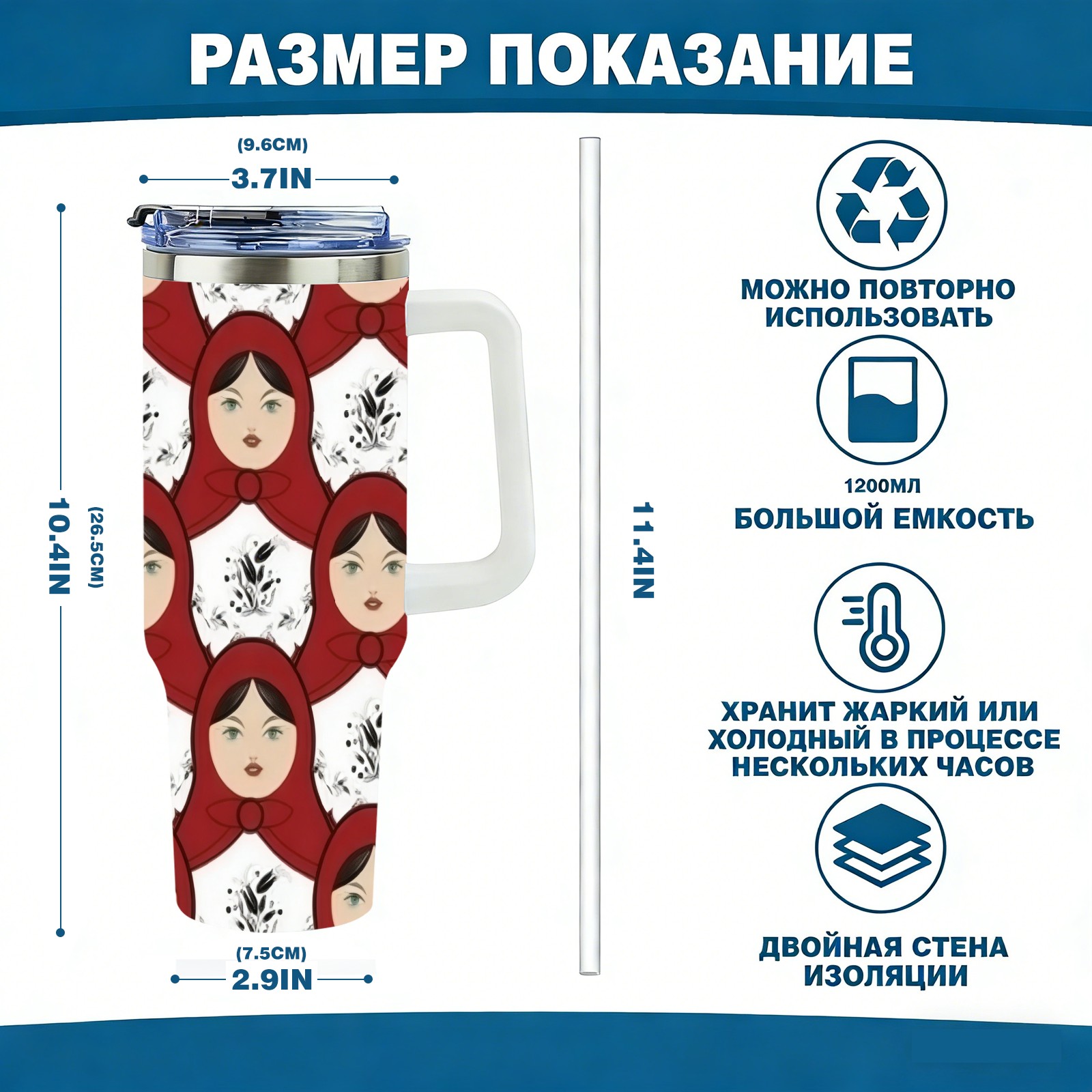 РАЗМЕР ПОКАЗАНИЕ

(9.6CM)
3.7IN

10.4IN
(26.5CM)

(7.5CM)
2.9IN

11.4IN

МОЖНО ПОВТОРНО ИСПОЛЬЗОВАТЬ

1200МЛ
БОЛЬШОЙ ЕМКОСТЬ

ХРАНИТ ЖАРКИЙ ИЛИ ХОЛОДНЫЙ В ПРОЦЕССЕ НЕСКОЛЬКИХ ЧАСОВ

ДВОЙНАЯ СТЕНА ИЗОЛЯЦИИ