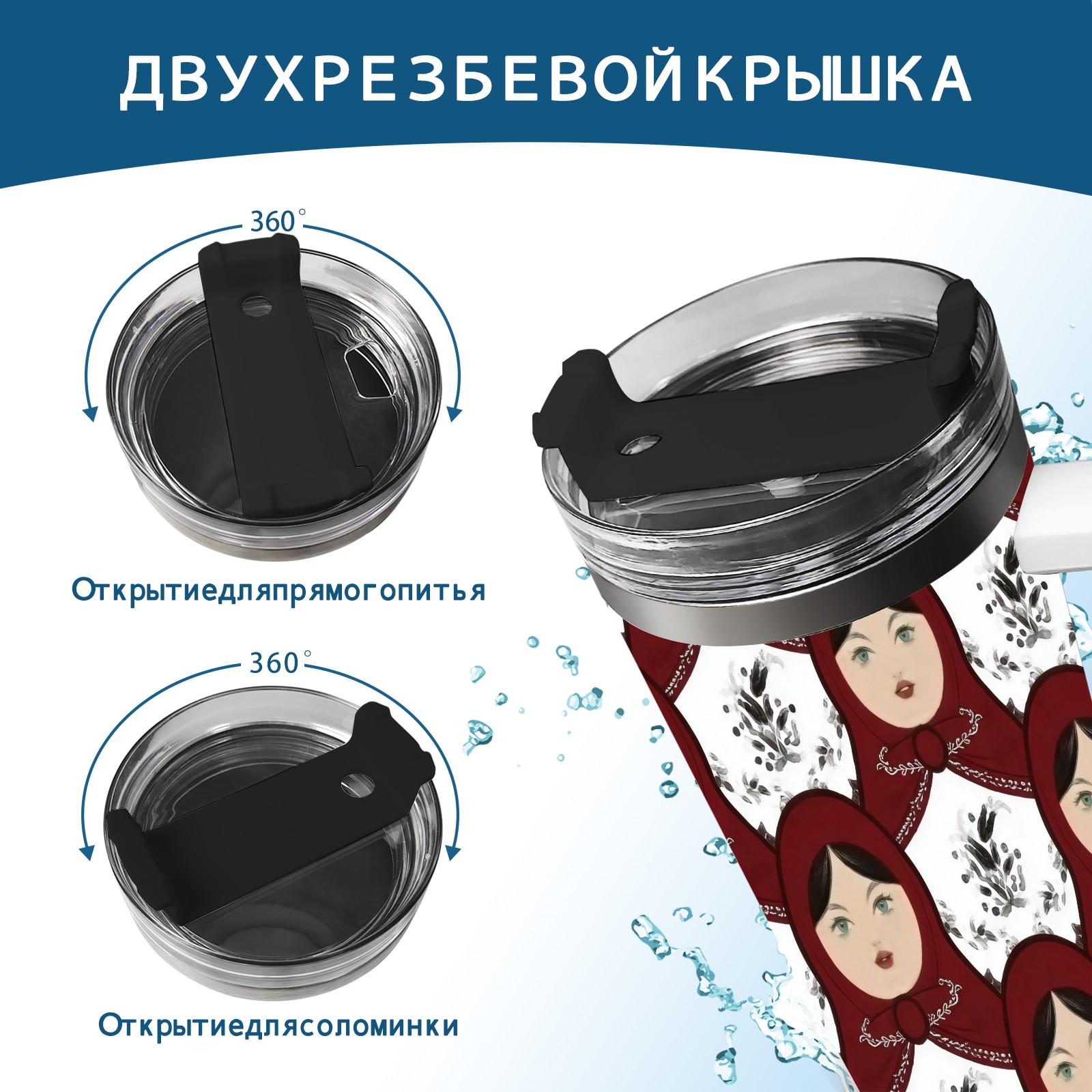 ДВУХРЕЗБЕВОЙКРЫШКА

360°

Открытиедляпрямогопитья

360°

Открытиедлясоломинки