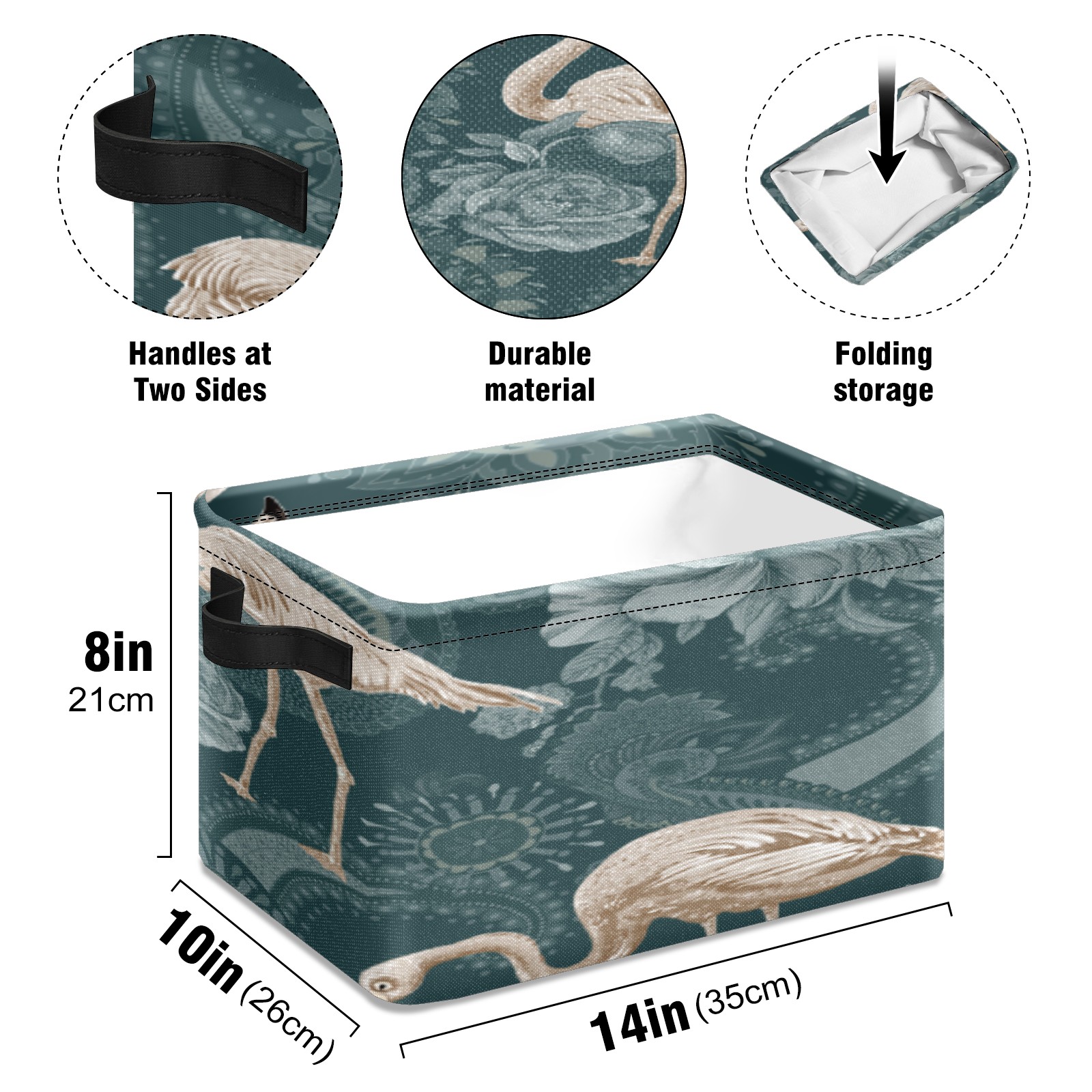 Handles at Two Sides

Durable material

Folding storage

8in
21cm

10in (26cm)

14in (35cm)