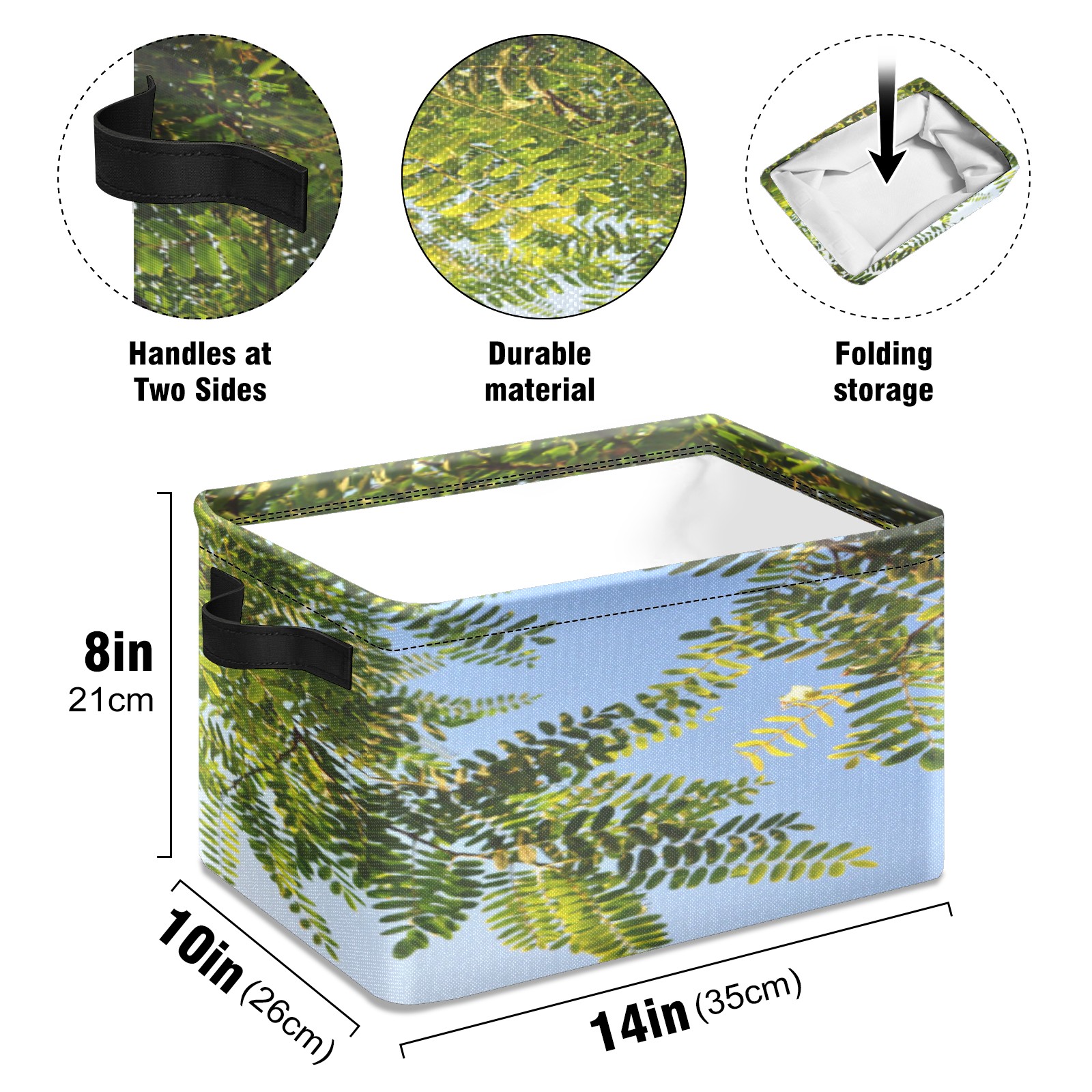 Handles at Two Sides

Durable material

Folding storage

8in
21cm

10in (26cm)

14in (35cm)