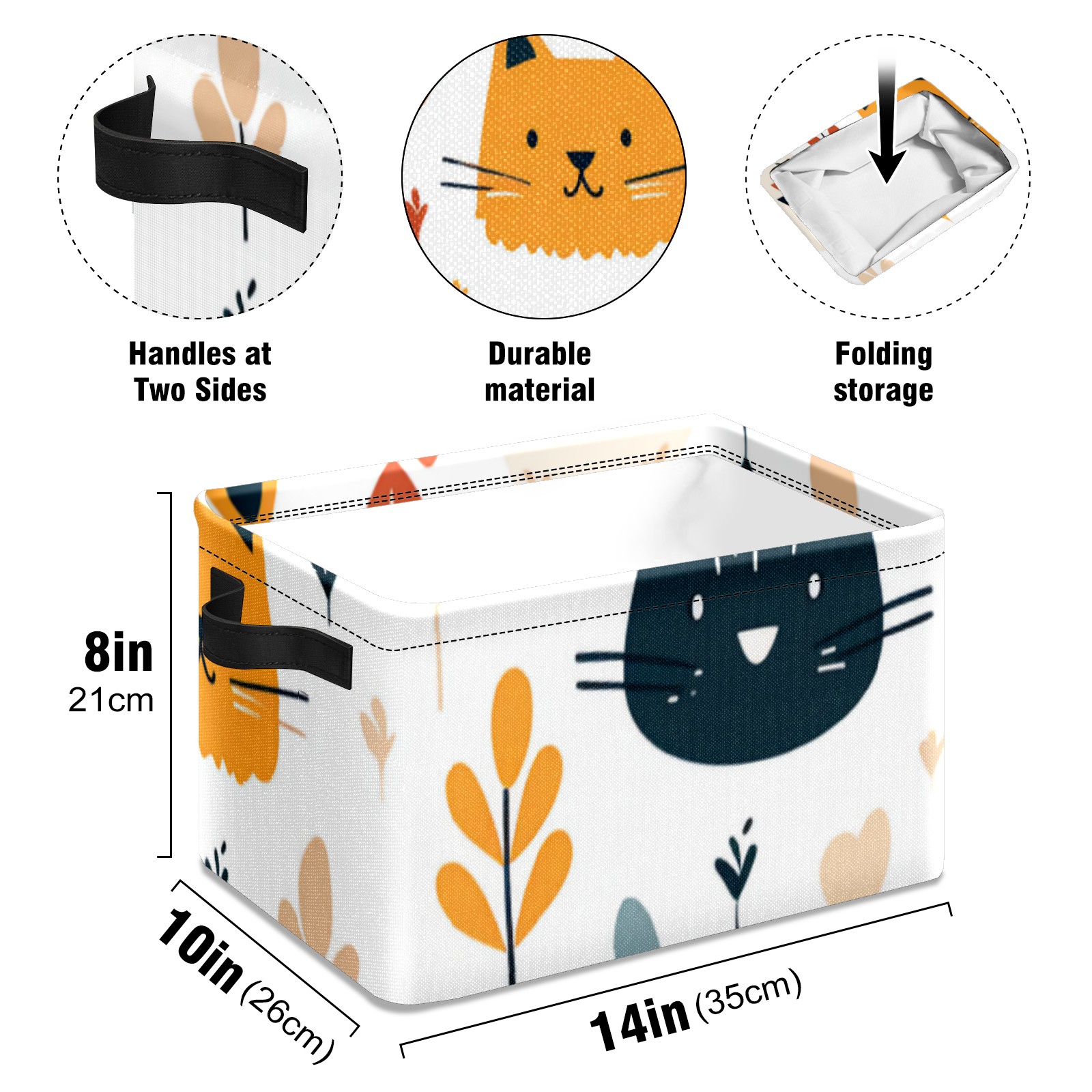 Handles at Two Sides

Durable material

Folding storage

8in
21cm

10in (26cm)

14in (35cm)