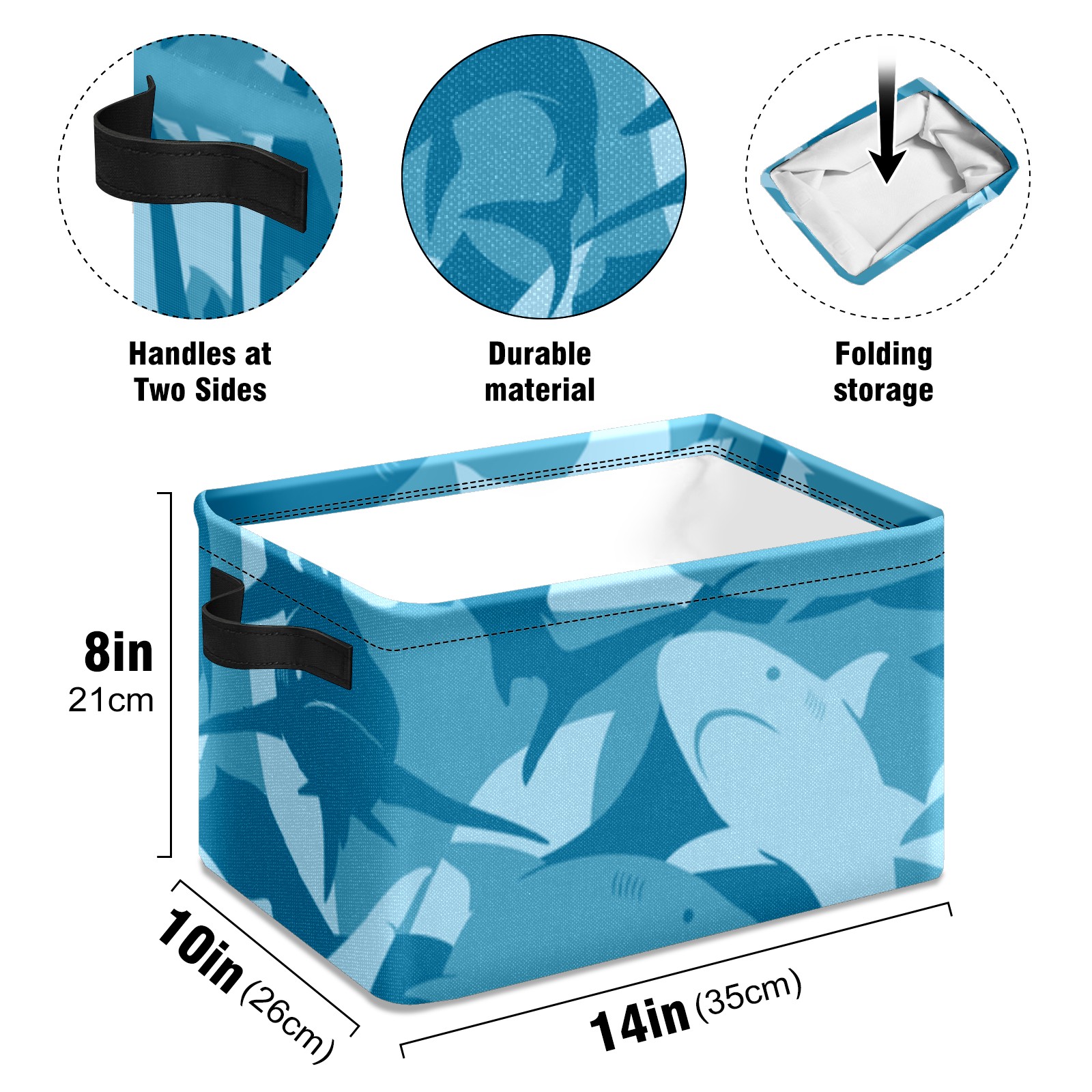 Handles at Two Sides

Durable material

Folding storage

8in
21cm

10in (26cm)

14in (35cm)