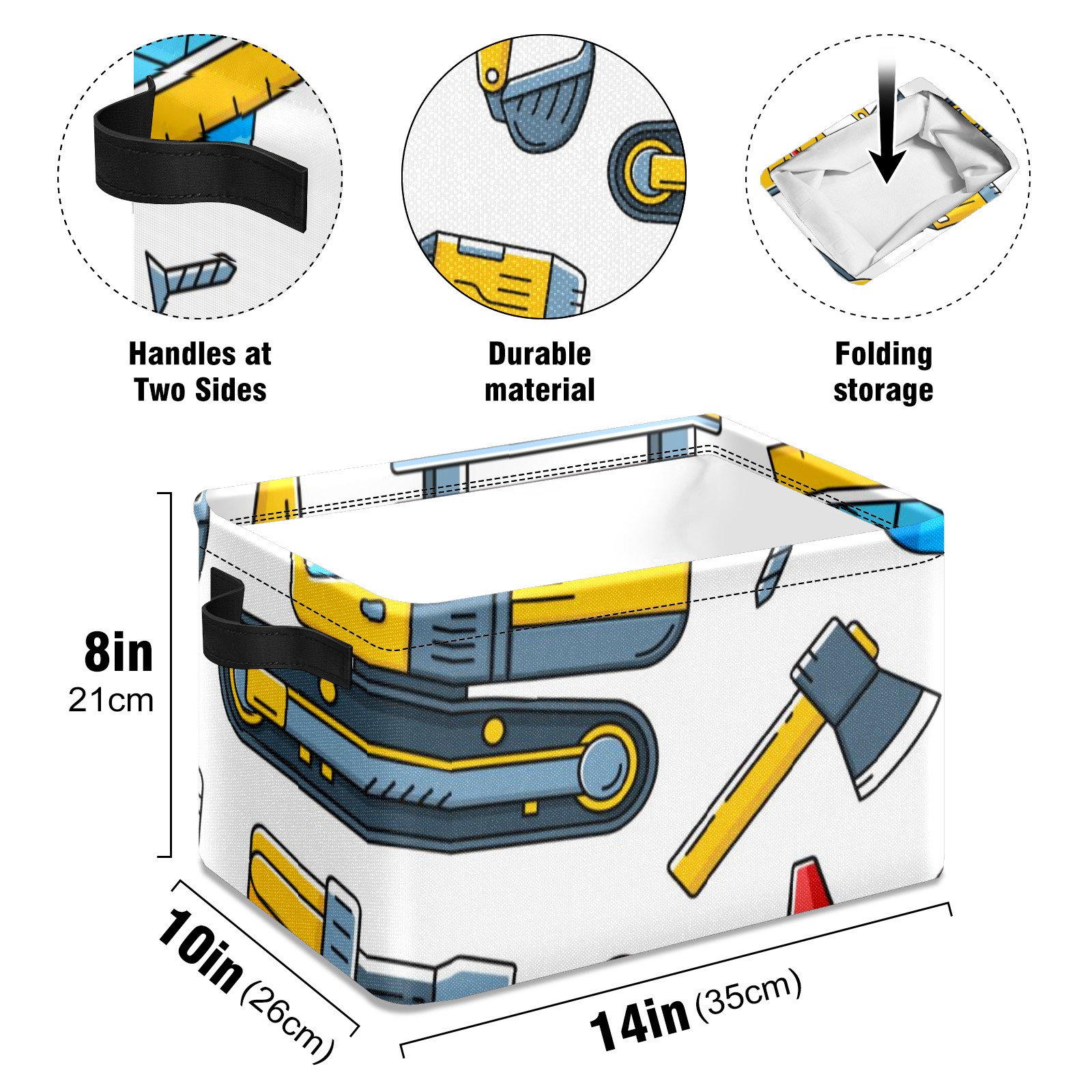 Handles at Two Sides

Durable material

Folding storage

8in
21cm

10in (26cm)

14in (35cm)