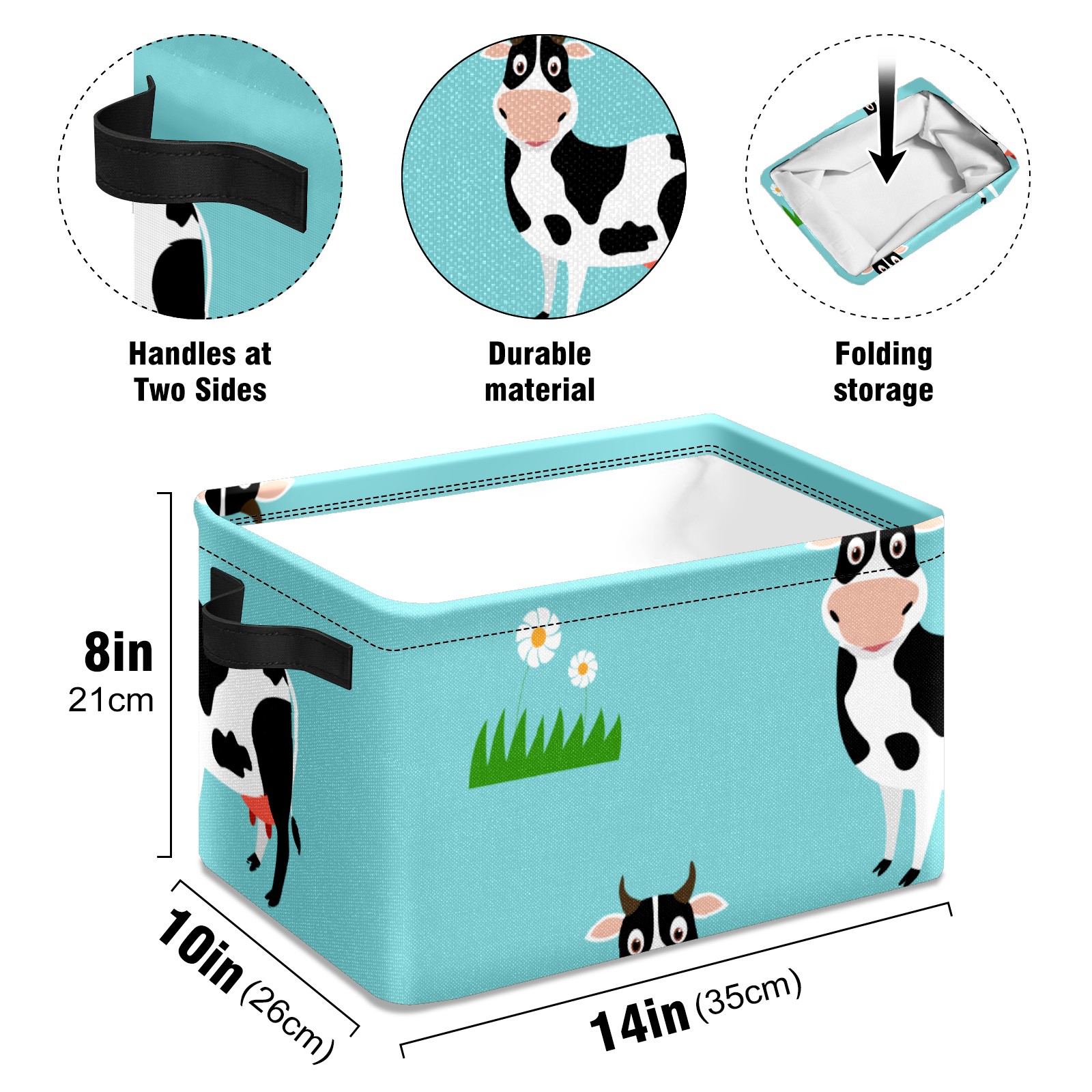 Handles at Two Sides

Durable material

Folding storage

8in
21cm

10in (26cm)

14in (35cm)