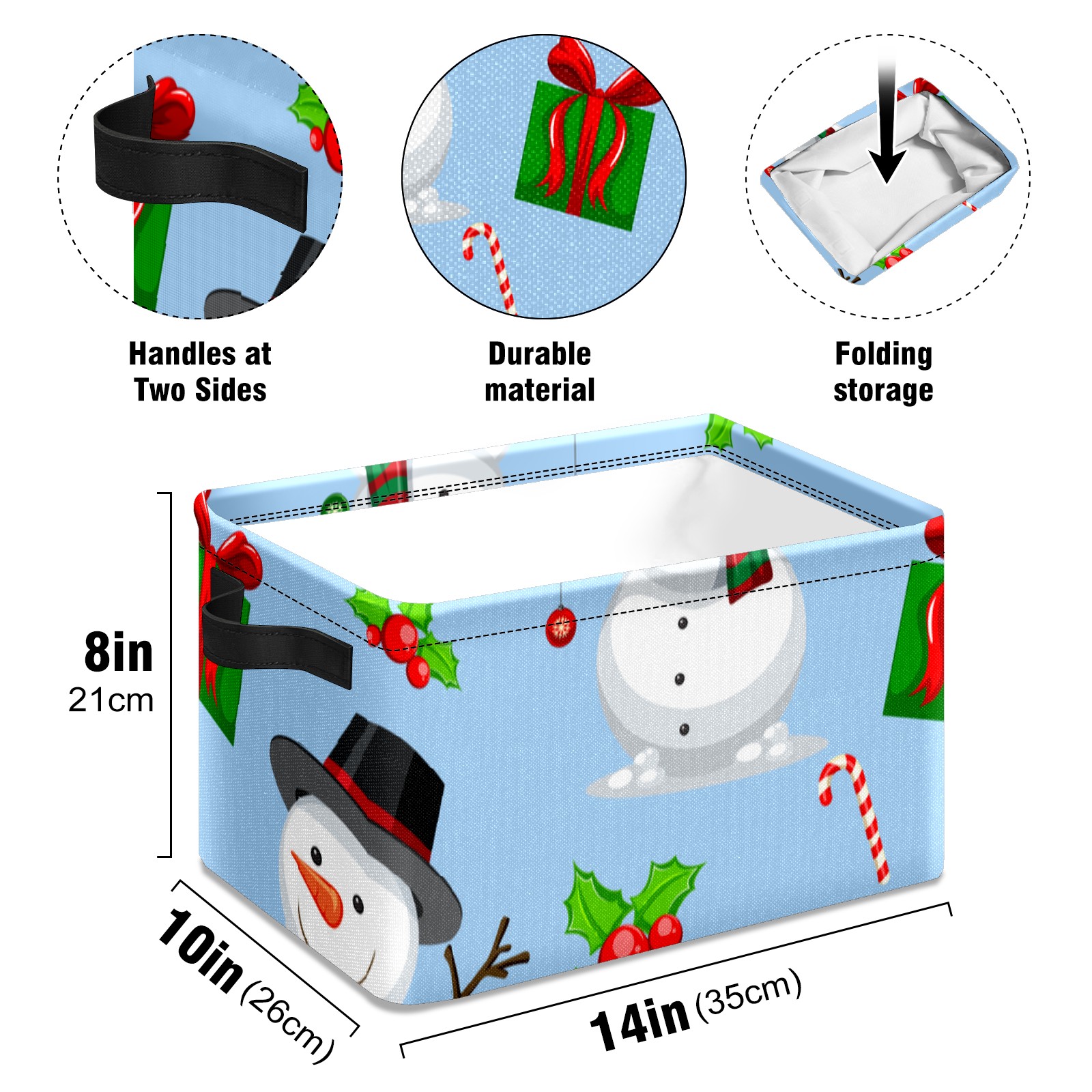 Handles at Two Sides

Durable material

Folding storage

8in
21cm

10in (26cm)

14in (35cm)