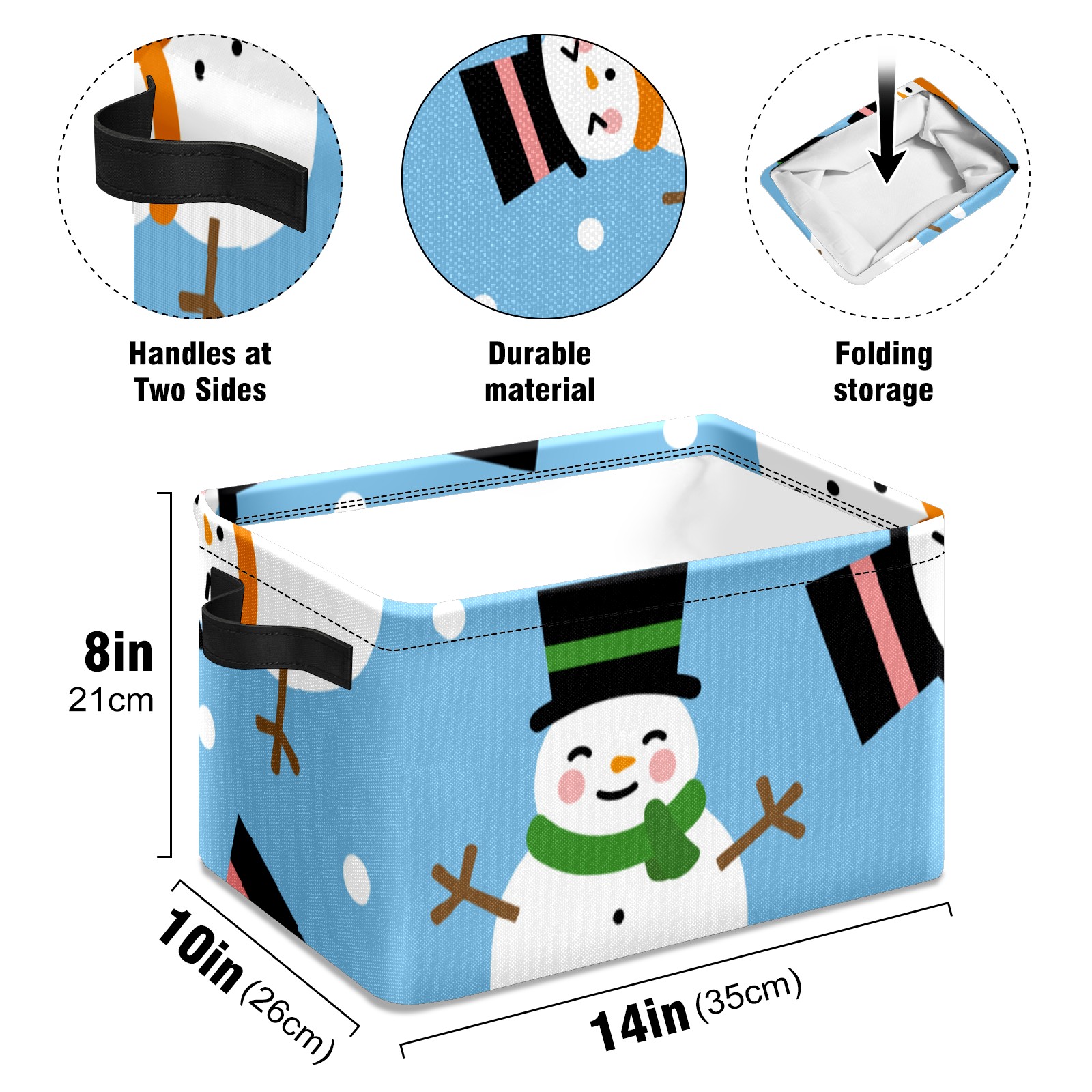 Handles at Two Sides

Durable material

Folding storage

8in
21cm

10in (26cm)

14in (35cm)