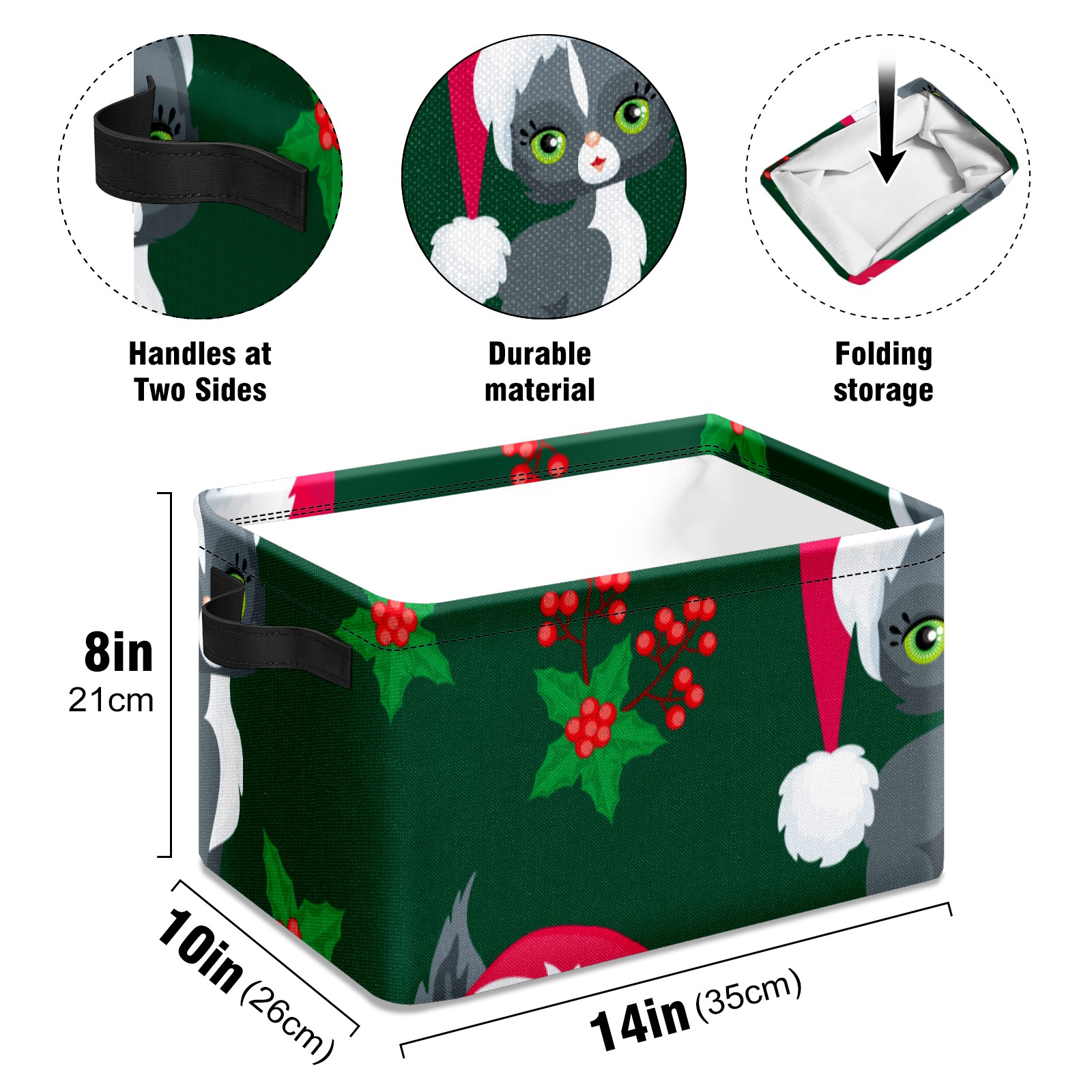 Handles at Two Sides

Durable material

Folding storage

8in
21cm

10in (26cm)

14in (35cm)