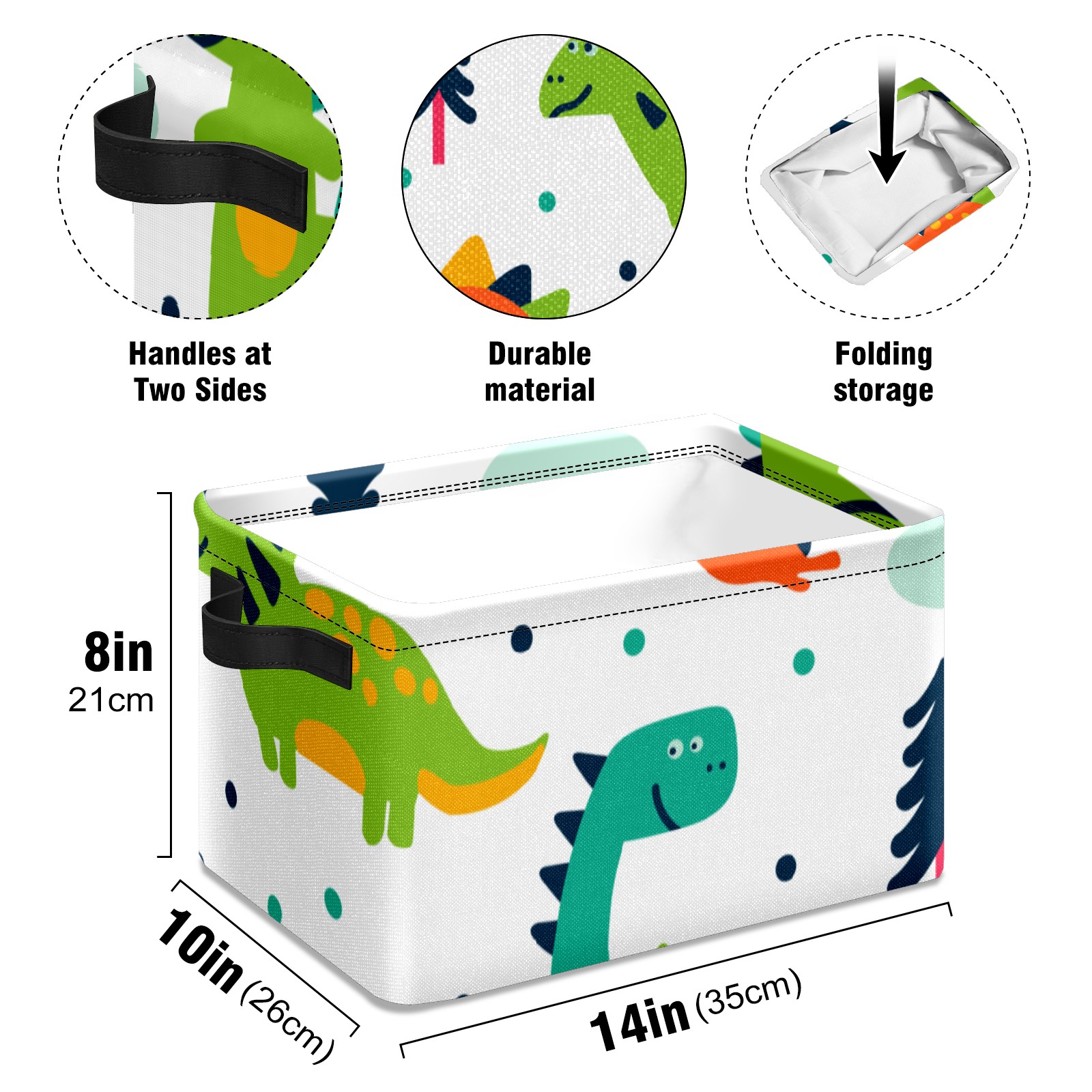 Handles at Two Sides

Durable material

Folding storage

8in
21cm

10in (26cm)

14in (35cm)