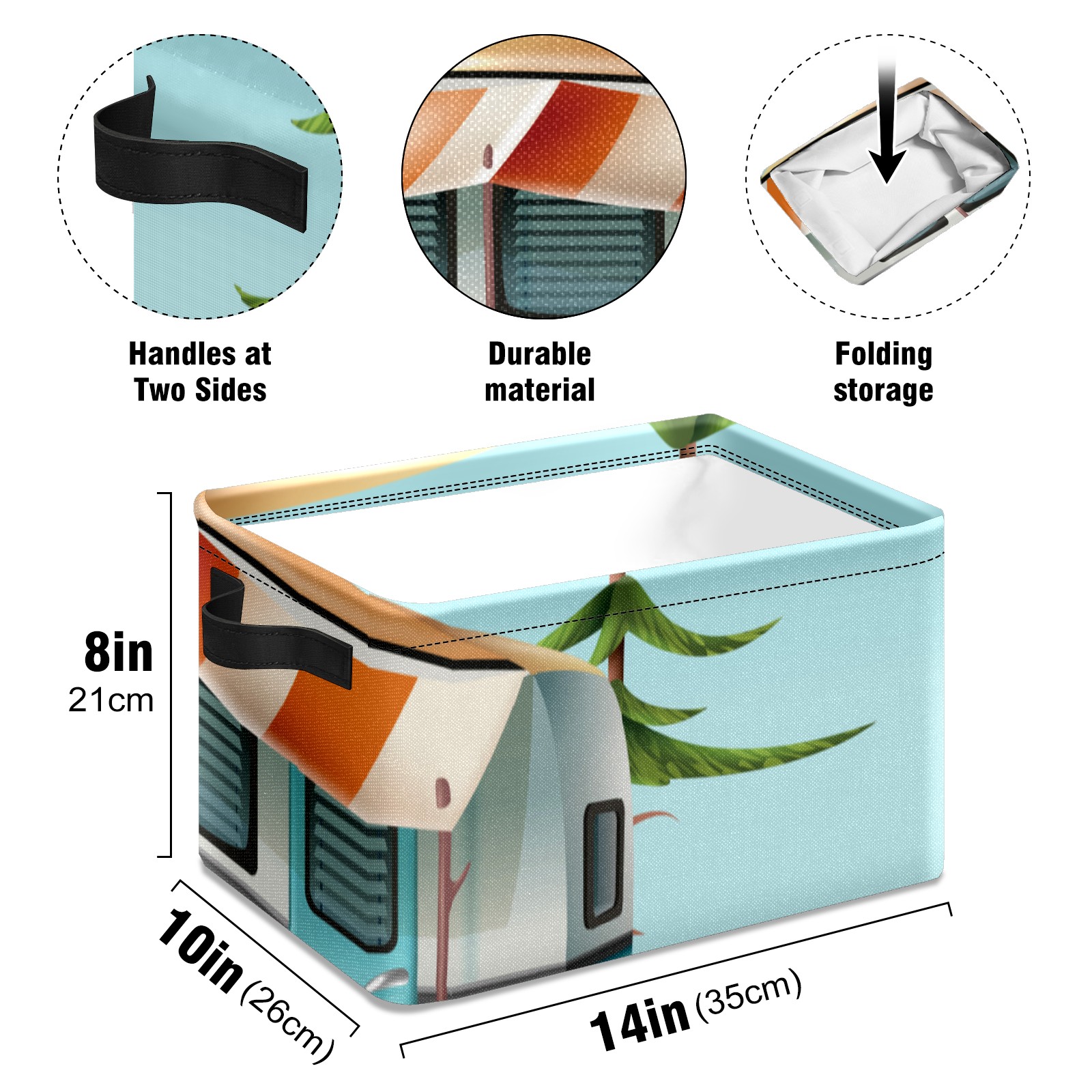 Handles at Two Sides

Durable material

Folding storage

8in
21cm

10in (26cm)

14in (35cm)