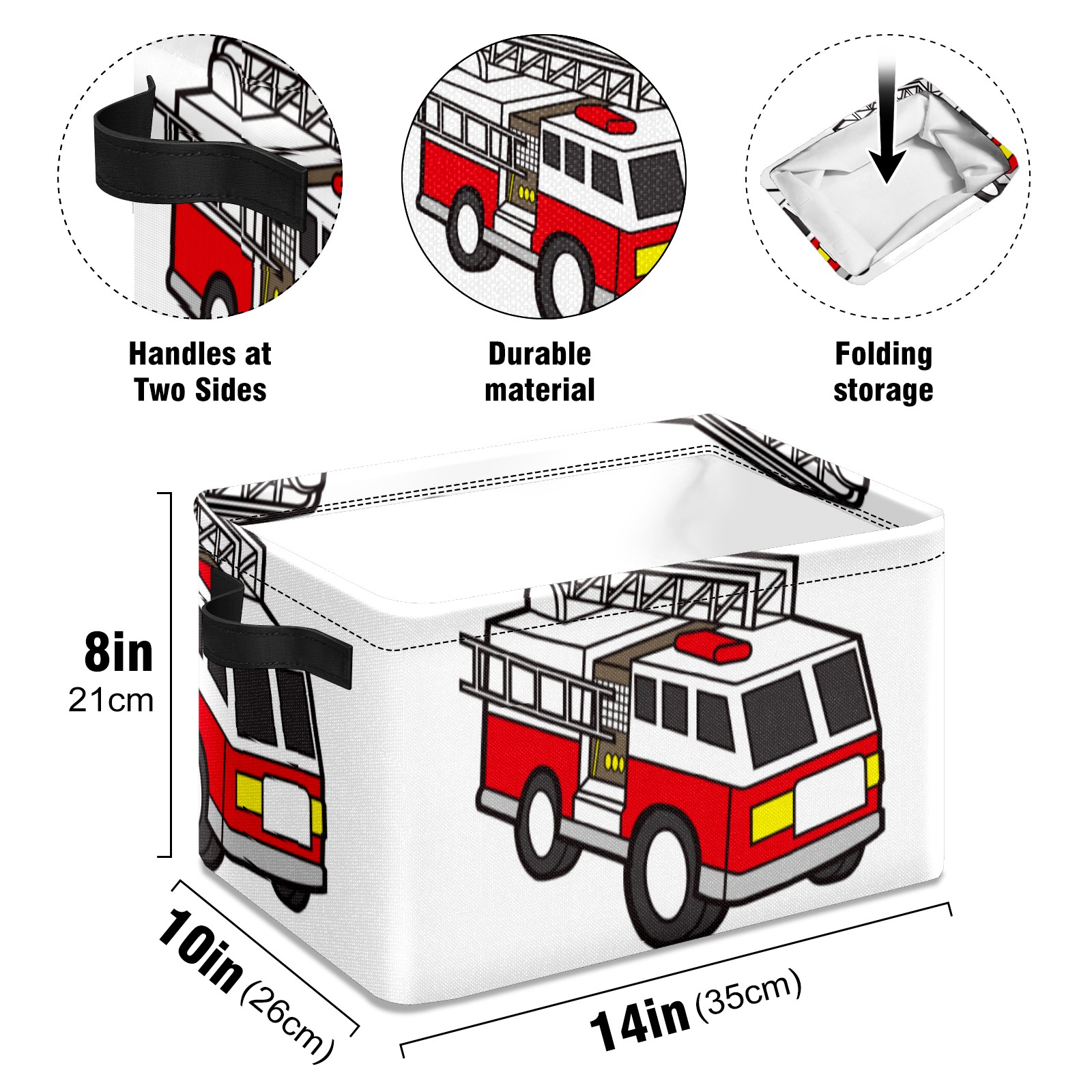 Handles at Two Sides

Durable material

Folding storage

8in
21cm

10in (26cm)

14in (35cm)