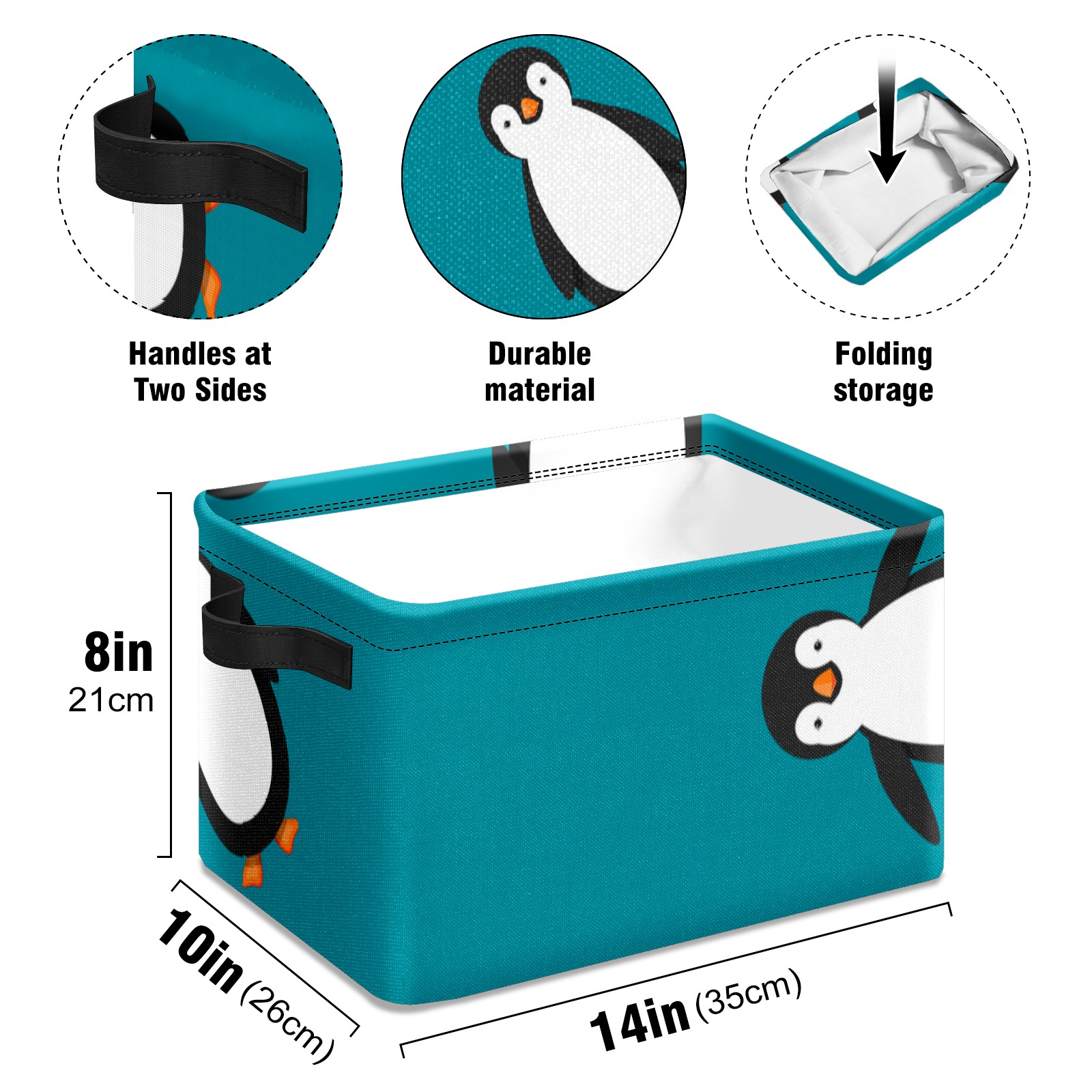 Handles at Two Sides

Durable material

Folding storage

8in
21cm

10in (26cm)

14in (35cm)