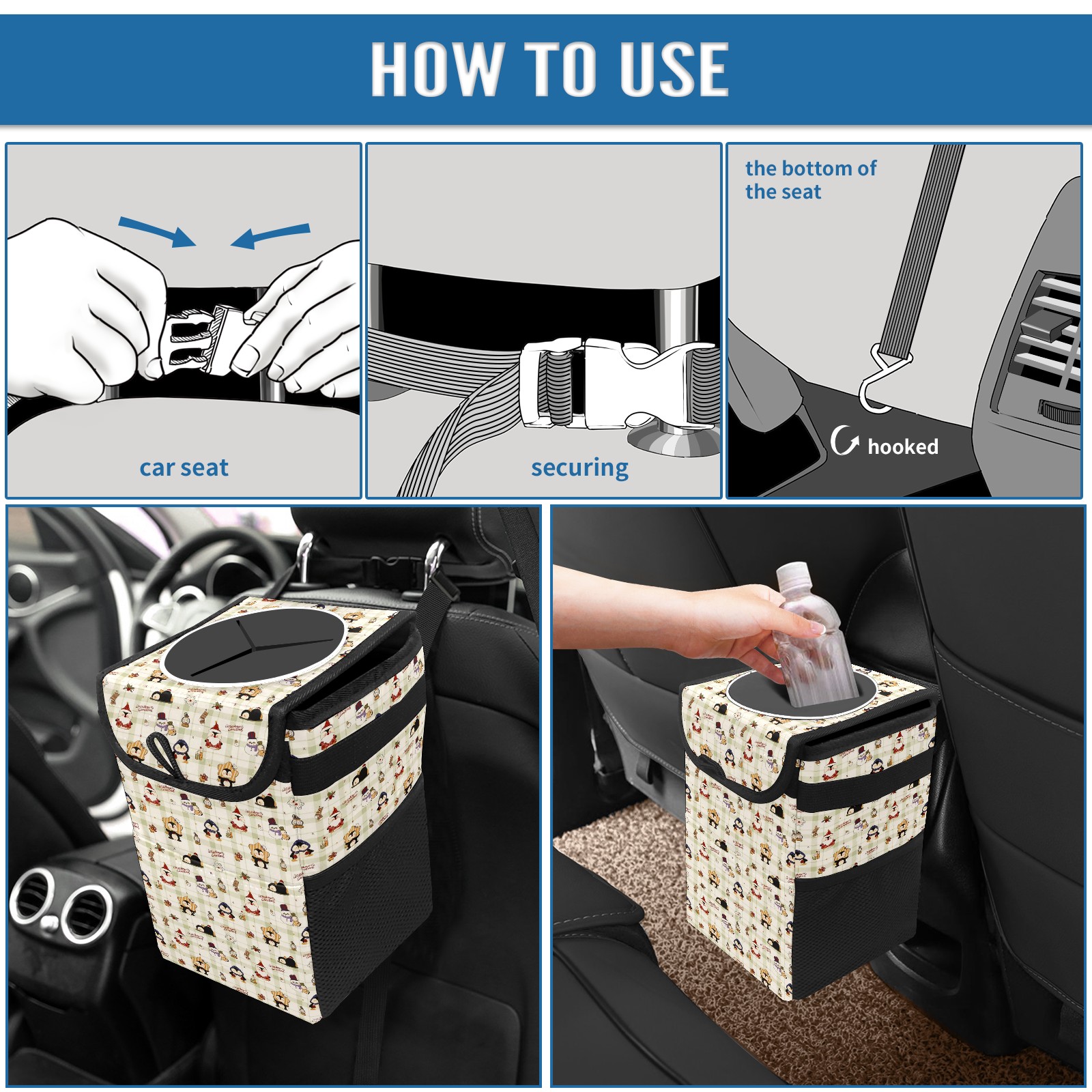 HOW TO USE

car seat

securing

the bottom of the seat

hooked