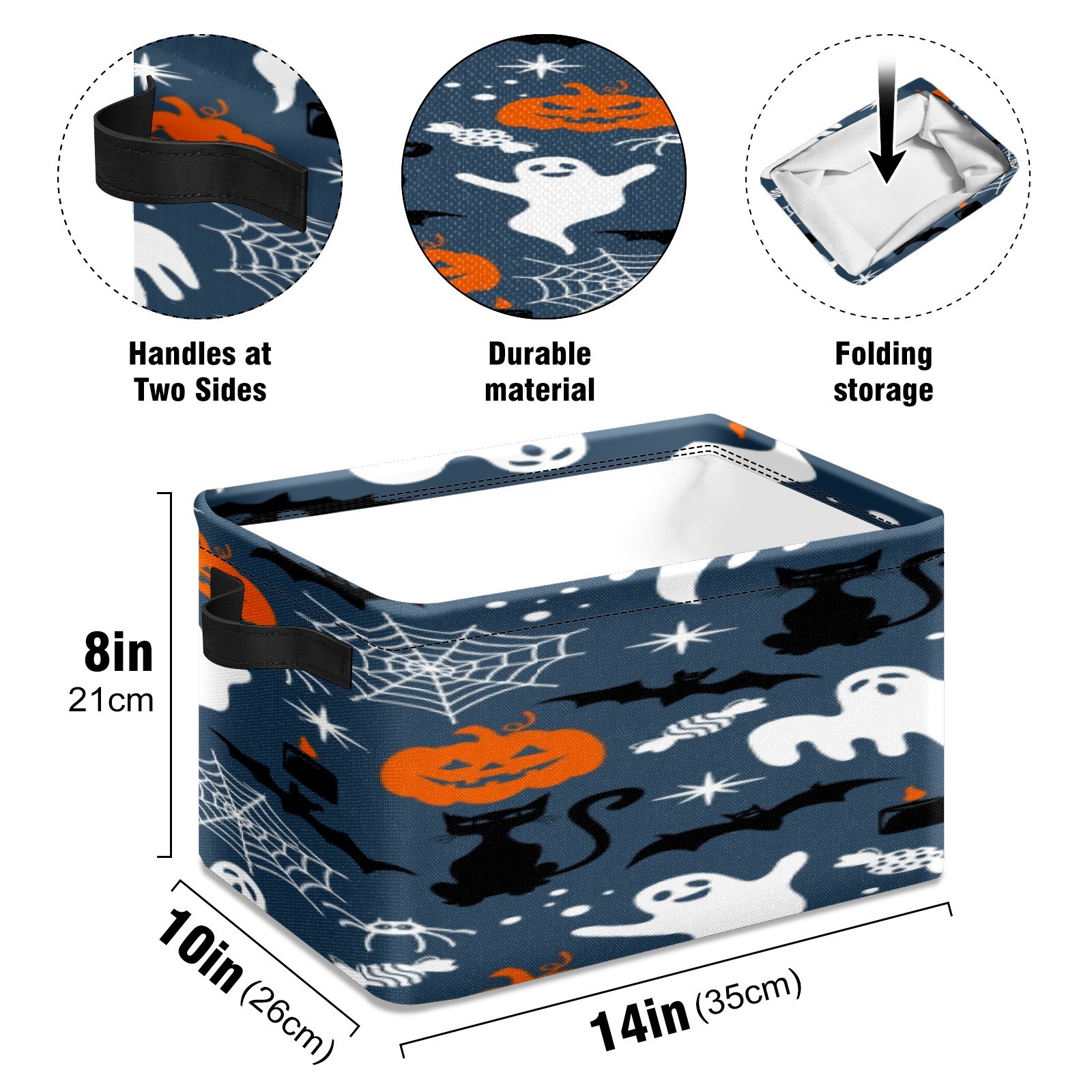 Handles at Two Sides

Durable material

Folding storage

8in
21cm

10in (26cm)

14in (35cm)