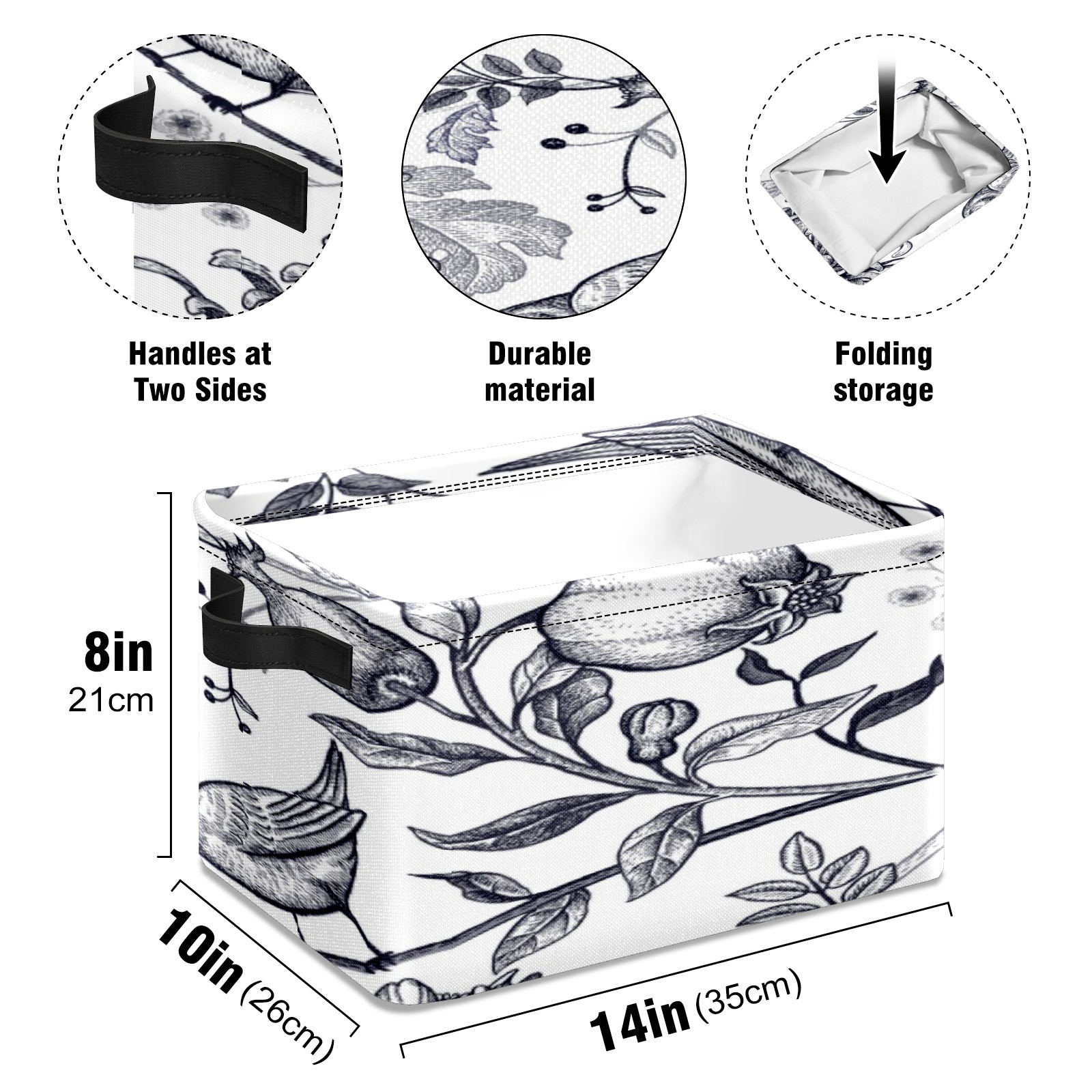 Handles at Two Sides

Durable material

Folding storage

8in
21cm

10in (26cm)

14in (35cm)