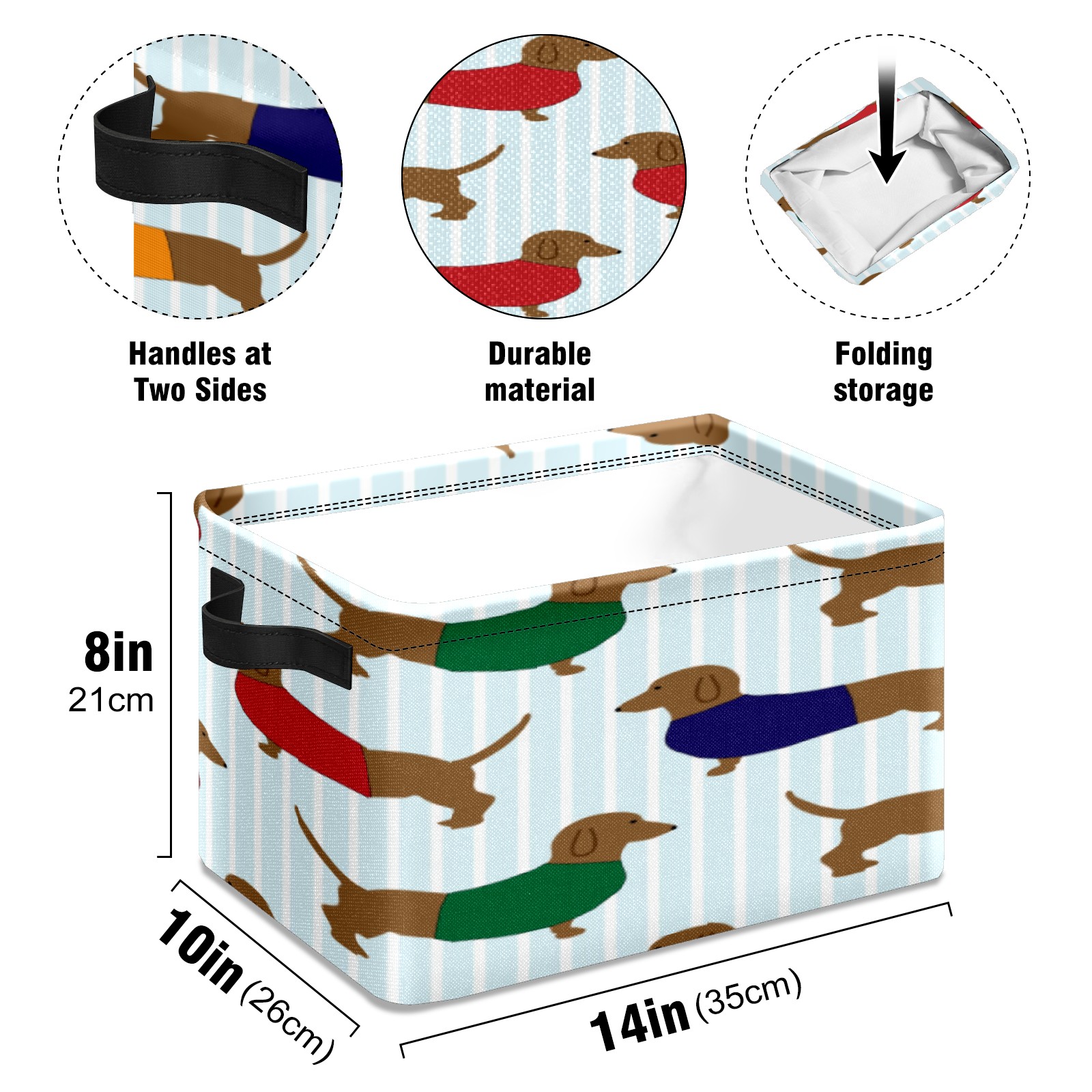 Handles at Two Sides

Durable material

Folding storage

8in
21cm

10in (26cm)

14in (35cm)