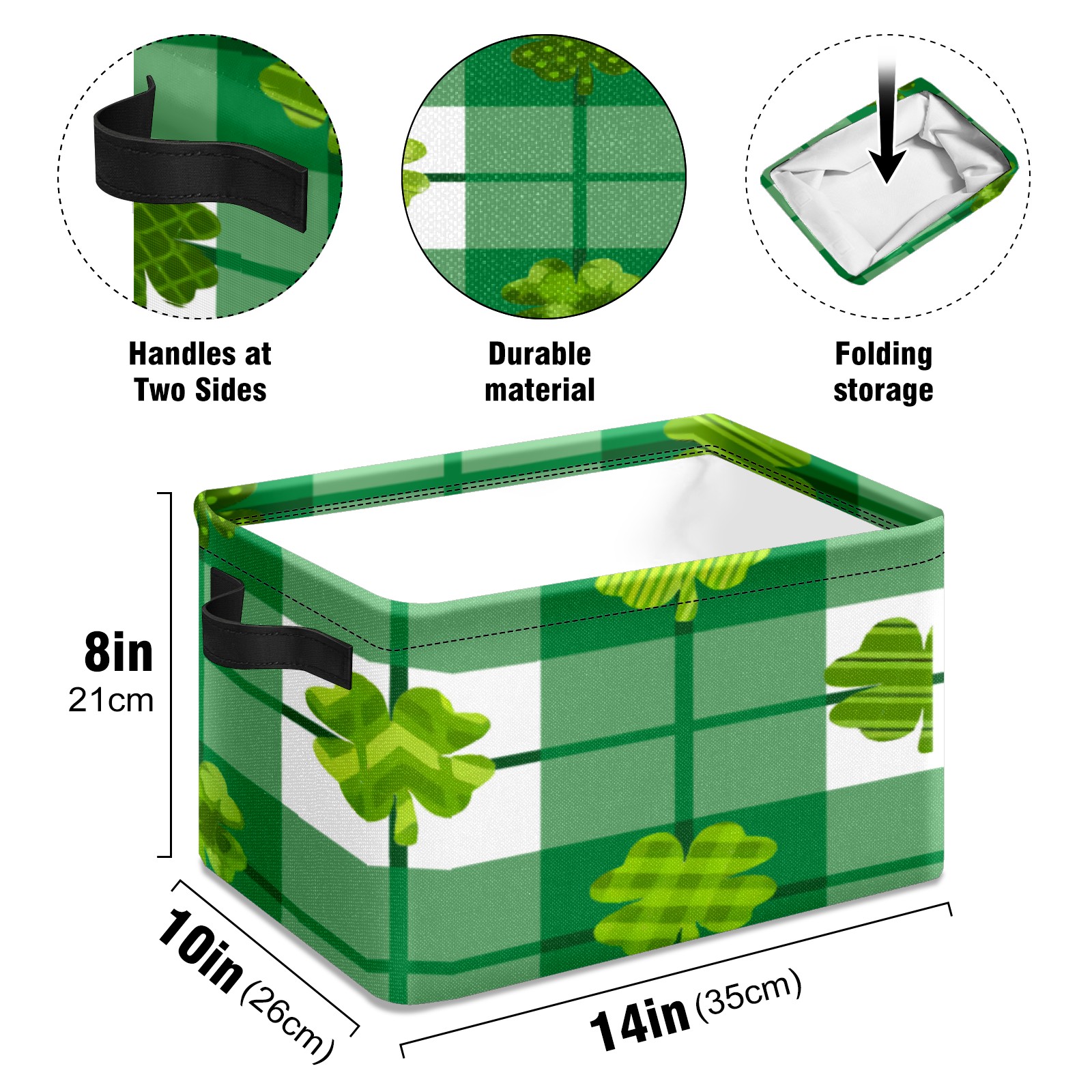 Handles at Two Sides

Durable material

Folding storage

8in
21cm

10in (26cm)

14in (35cm)