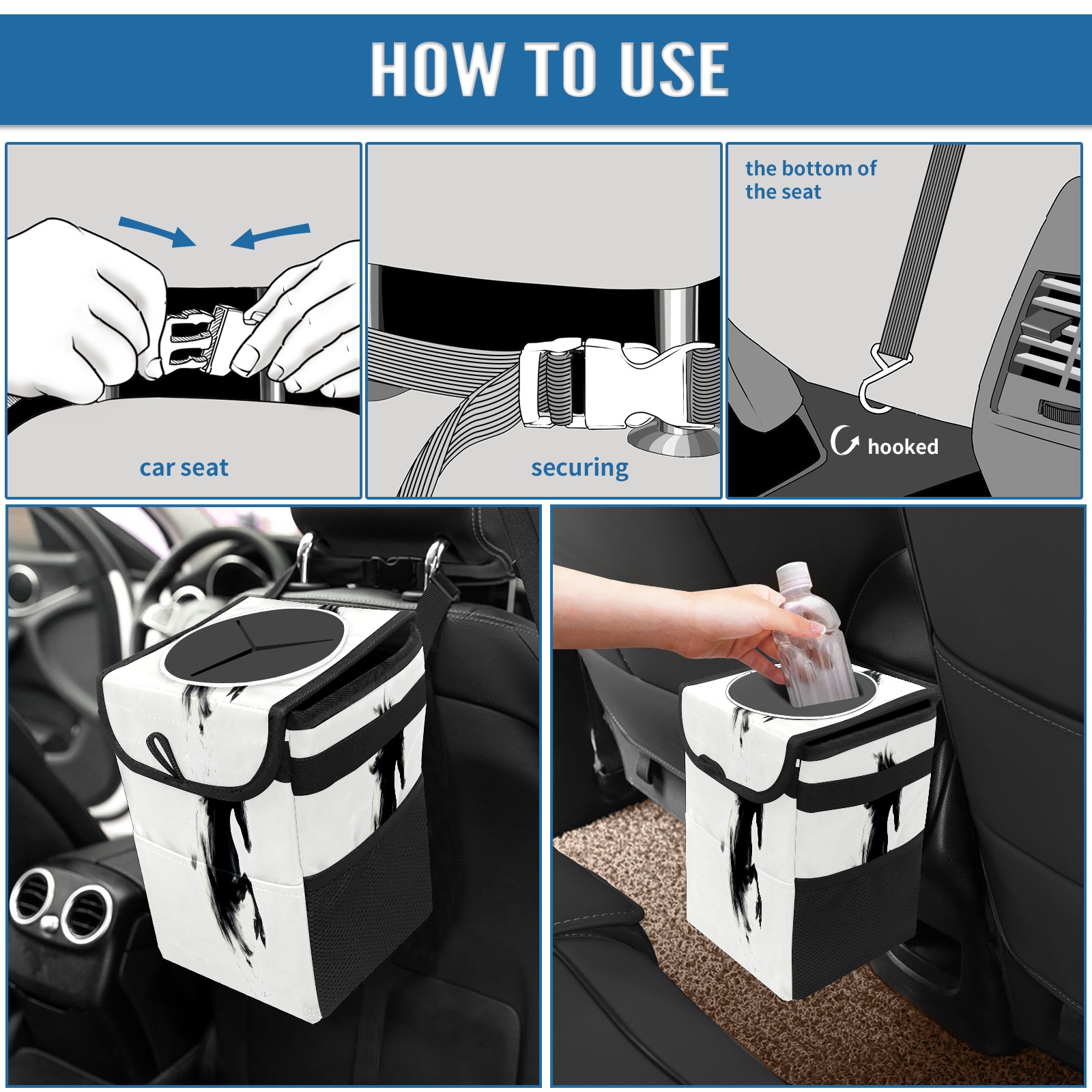 HOW TO USE

car seat

securing

the bottom of the seat

hooked