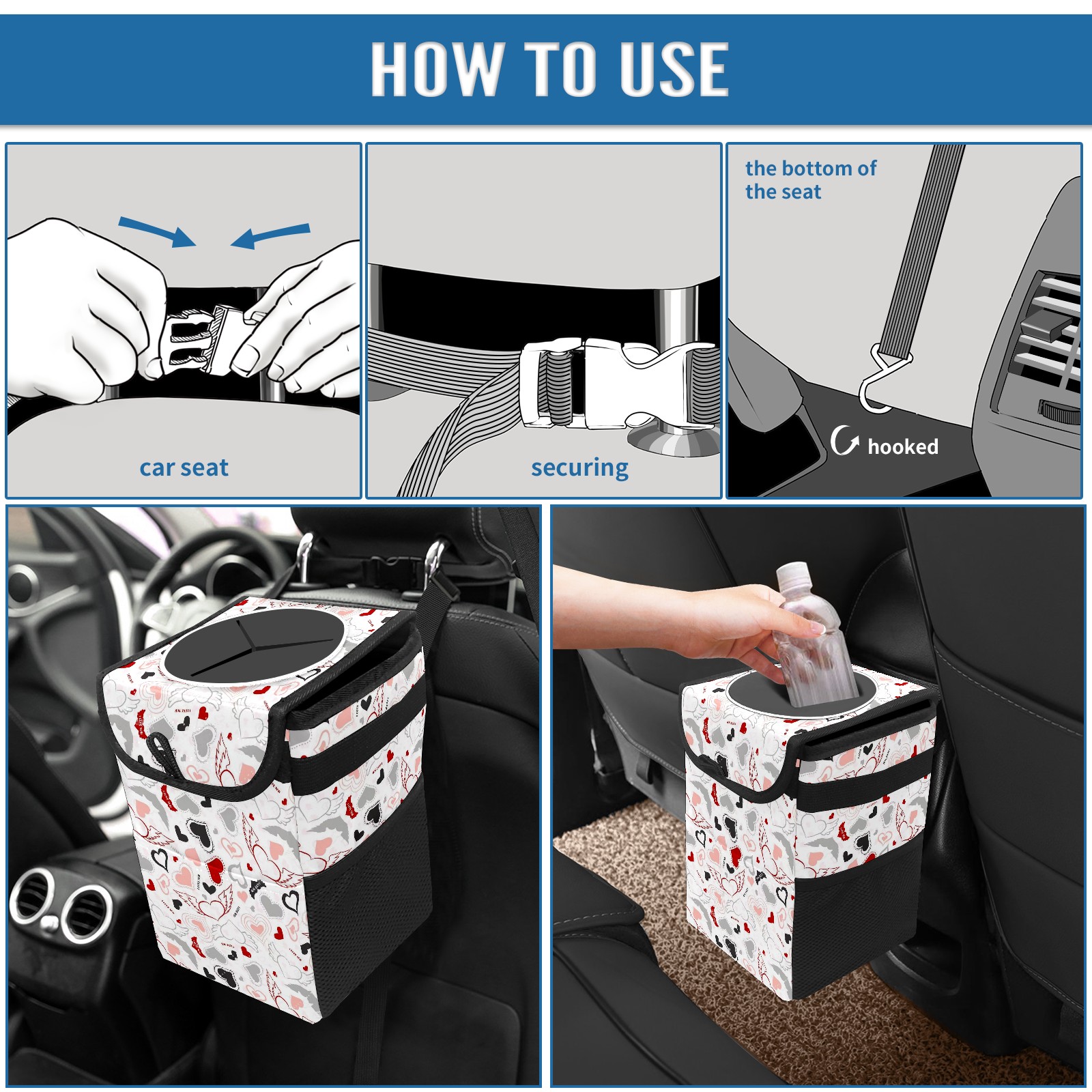 HOW TO USE

car seat

securing

the bottom of the seat

hooked