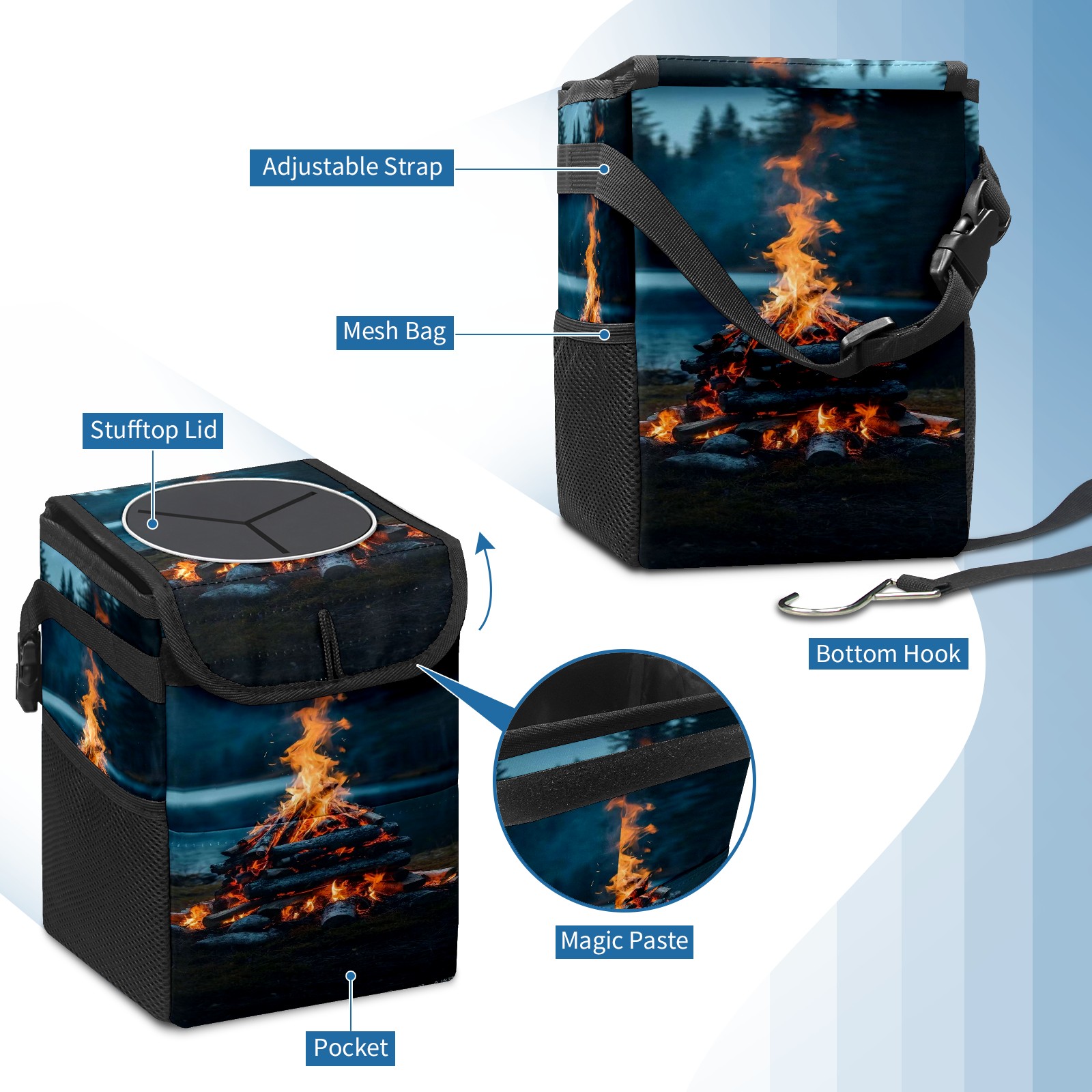 Adjustable Strap

Mesh Bag

Stufftop Lid

Bottom Hook

Magic Paste

Pocket