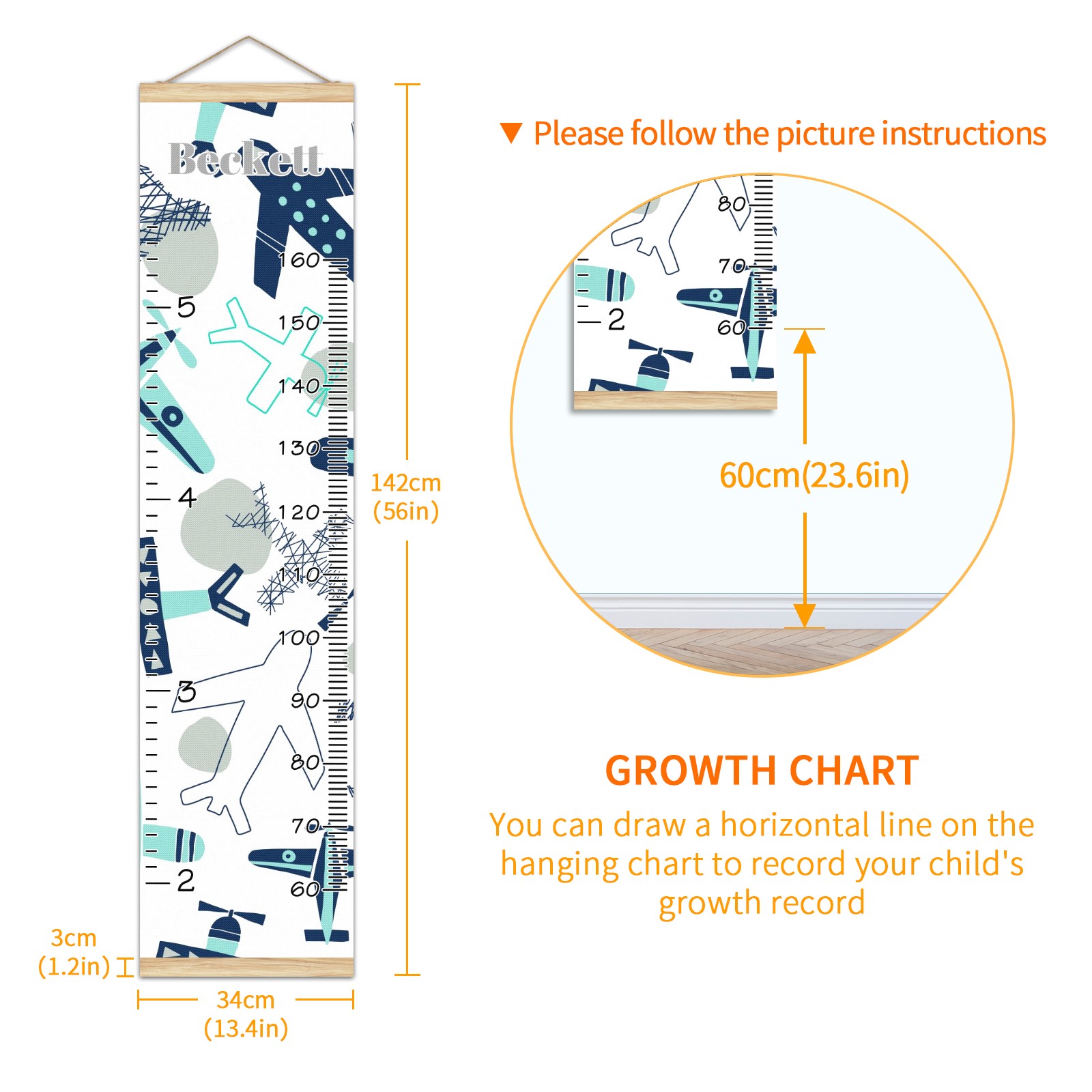 Beckett

160
5
150
140
130
4
120
110
100
3
90
80
70
2
60

142cm
(56in)

3cm
(1.2in)

34cm
(13.4in)

▼ Please follow the picture instructions

80
70
2
60

60cm(23.6in)

GROWTH CHART

You can draw a horizontal line on the hanging chart to record your child's growth record