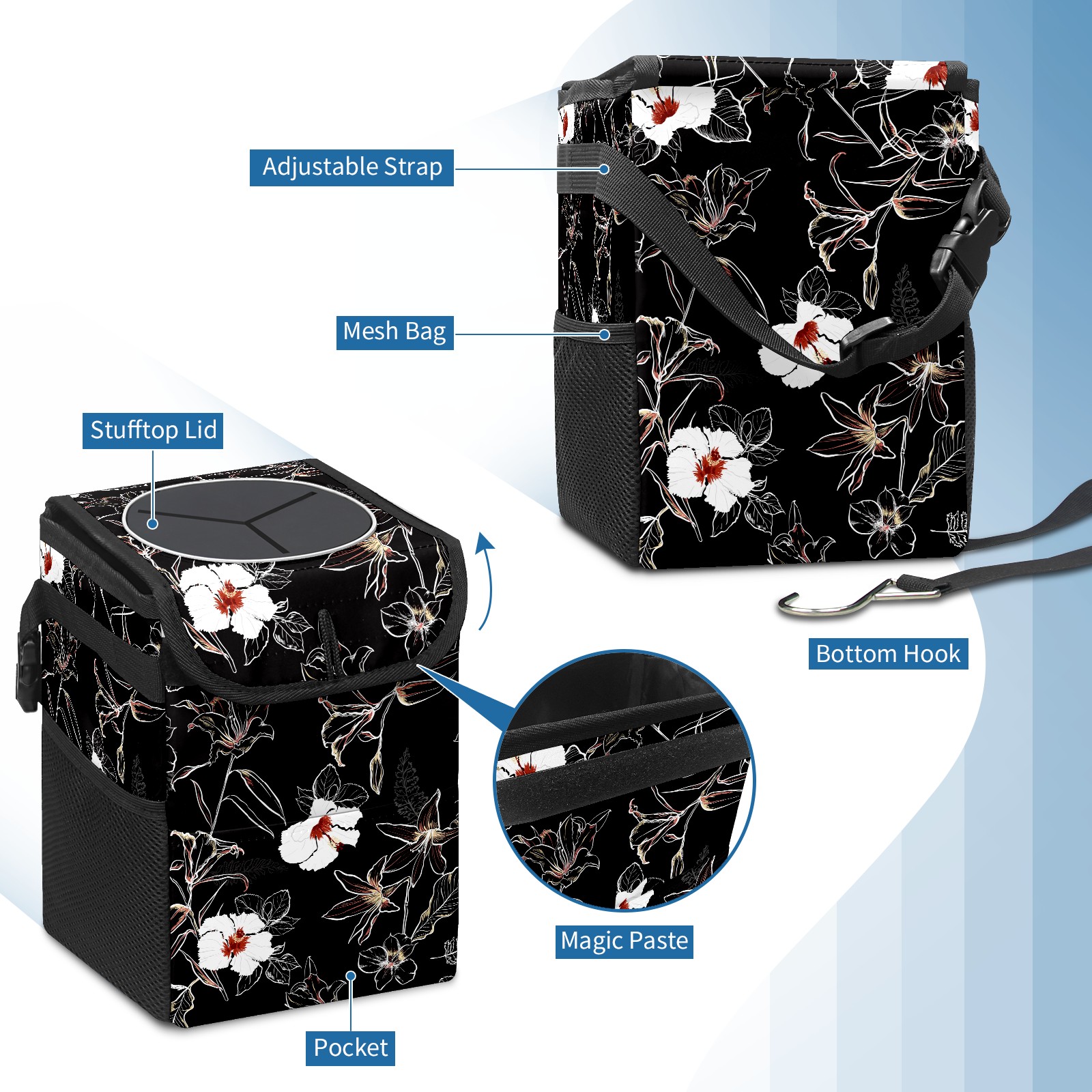 Adjustable Strap

Mesh Bag

Stufftop Lid

Bottom Hook

Magic Paste

Pocket