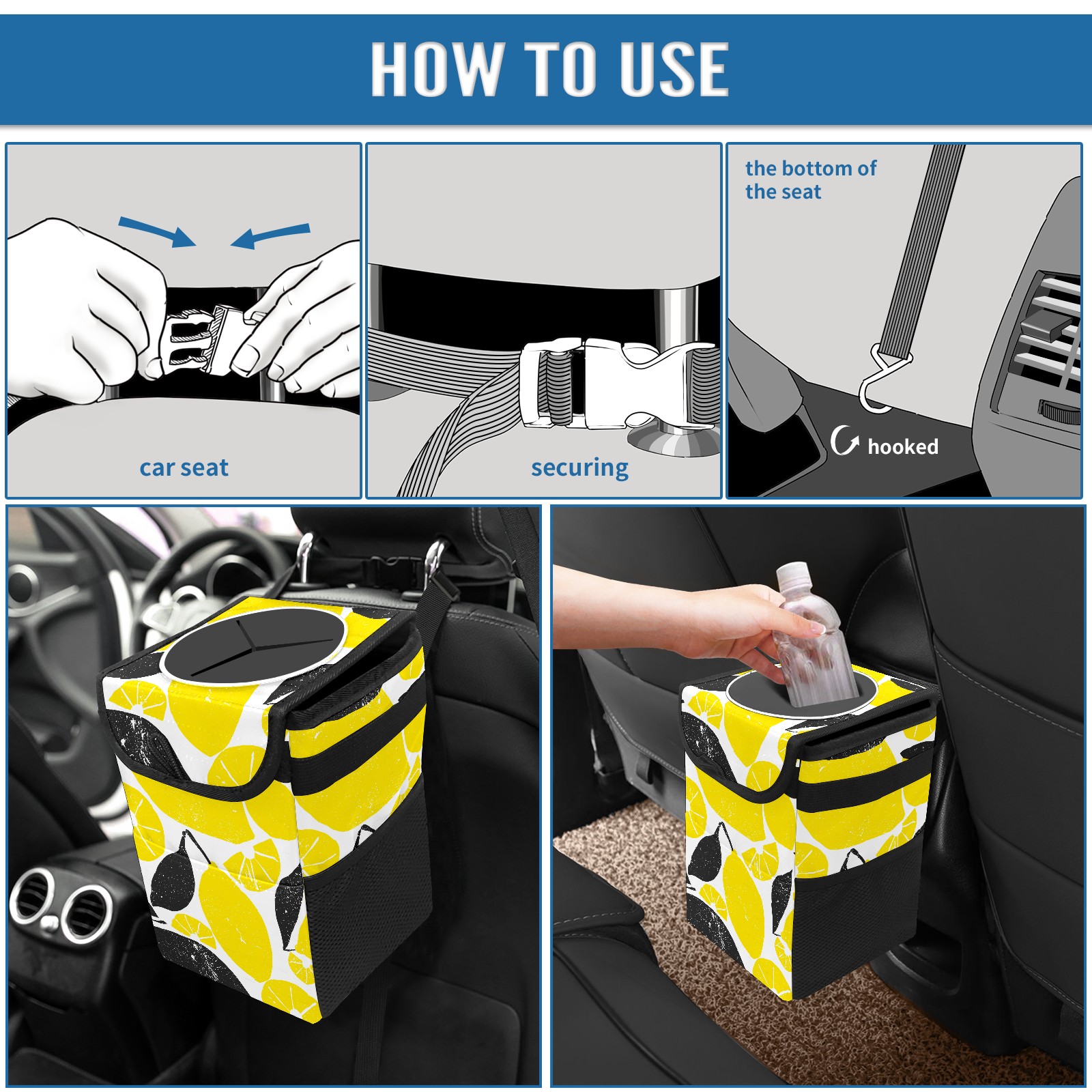 HOW TO USE

car seat

securing

the bottom of the seat

hooked