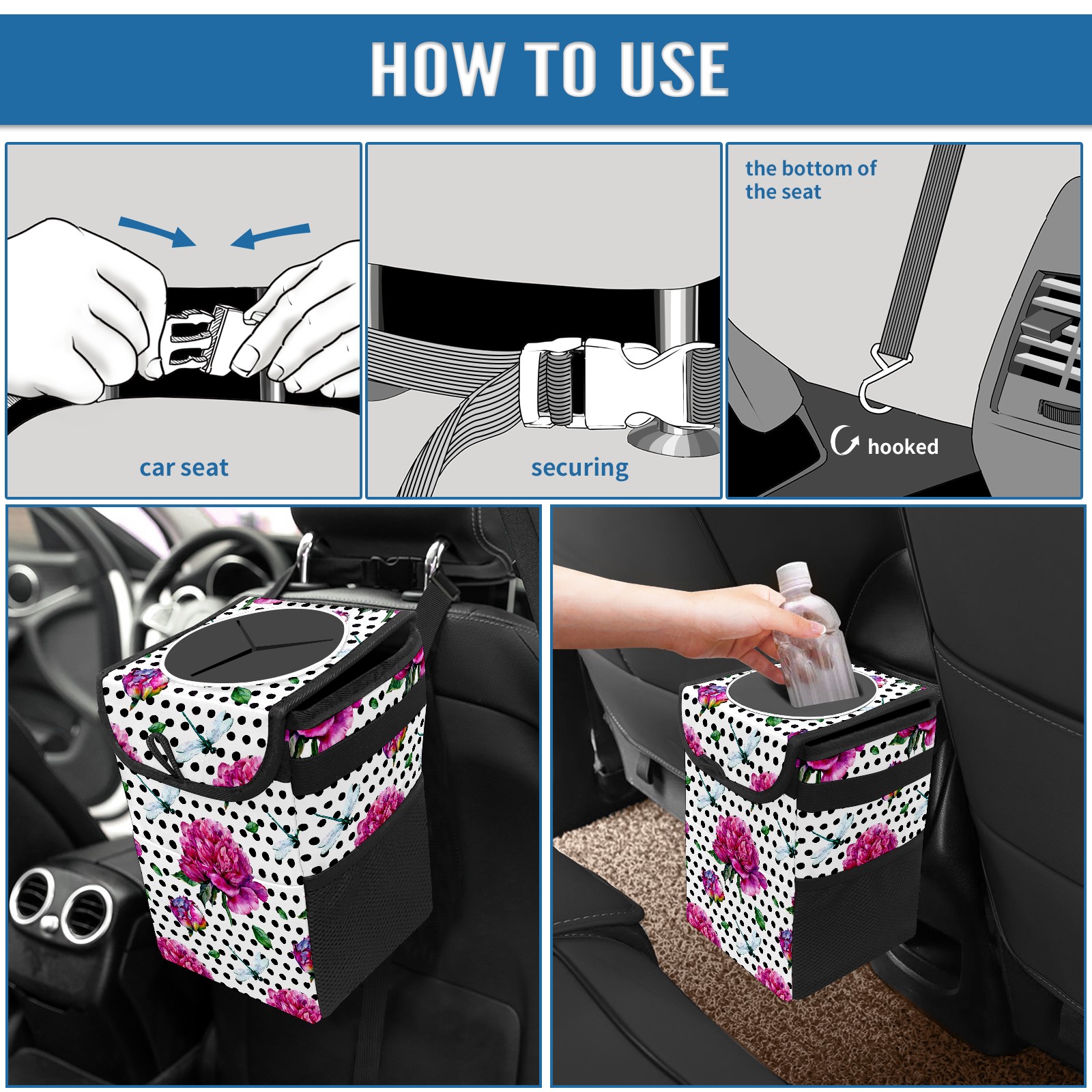 HOW TO USE

car seat

securing

the bottom of the seat

hooked