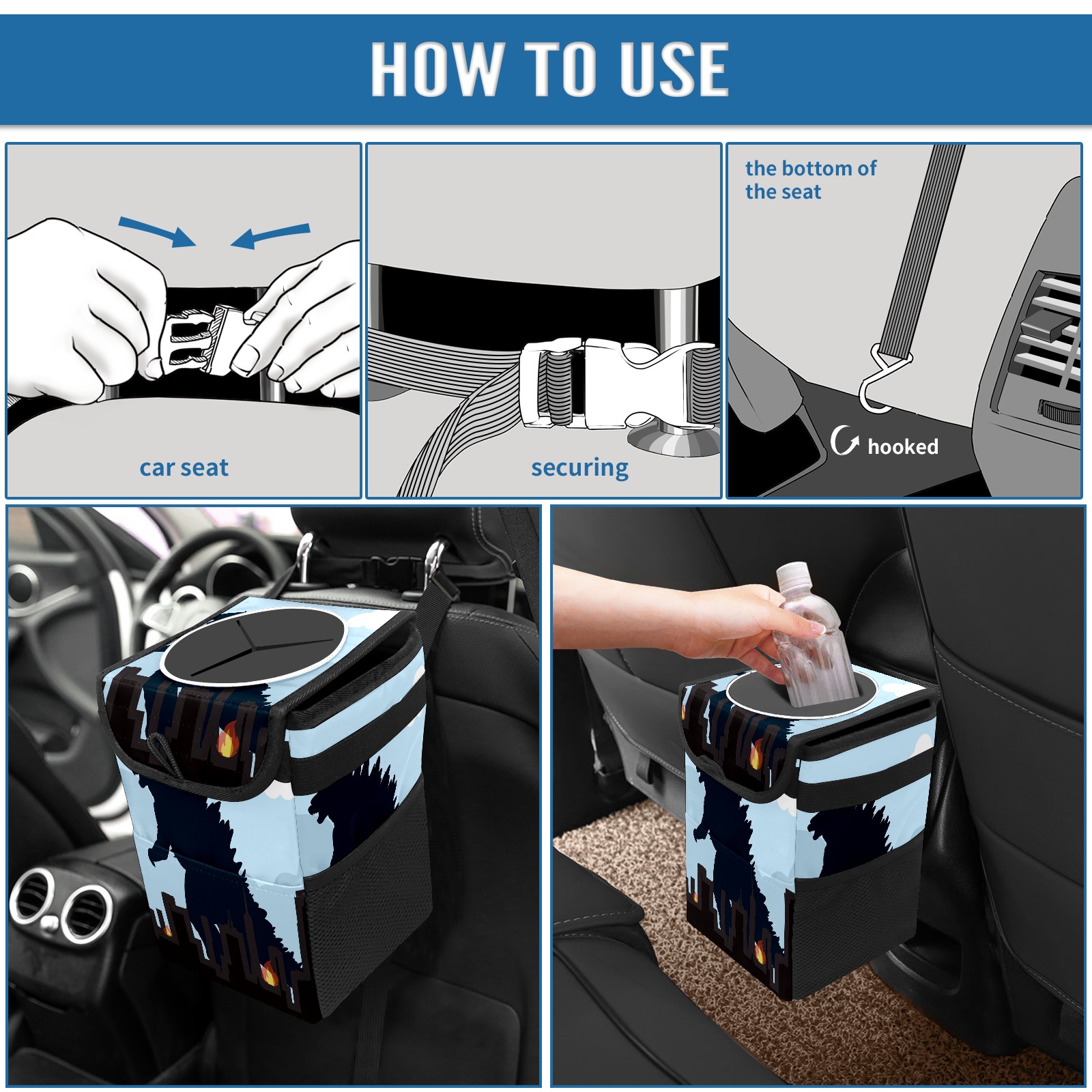 HOW TO USE

car seat

securing

the bottom of the seat

hooked