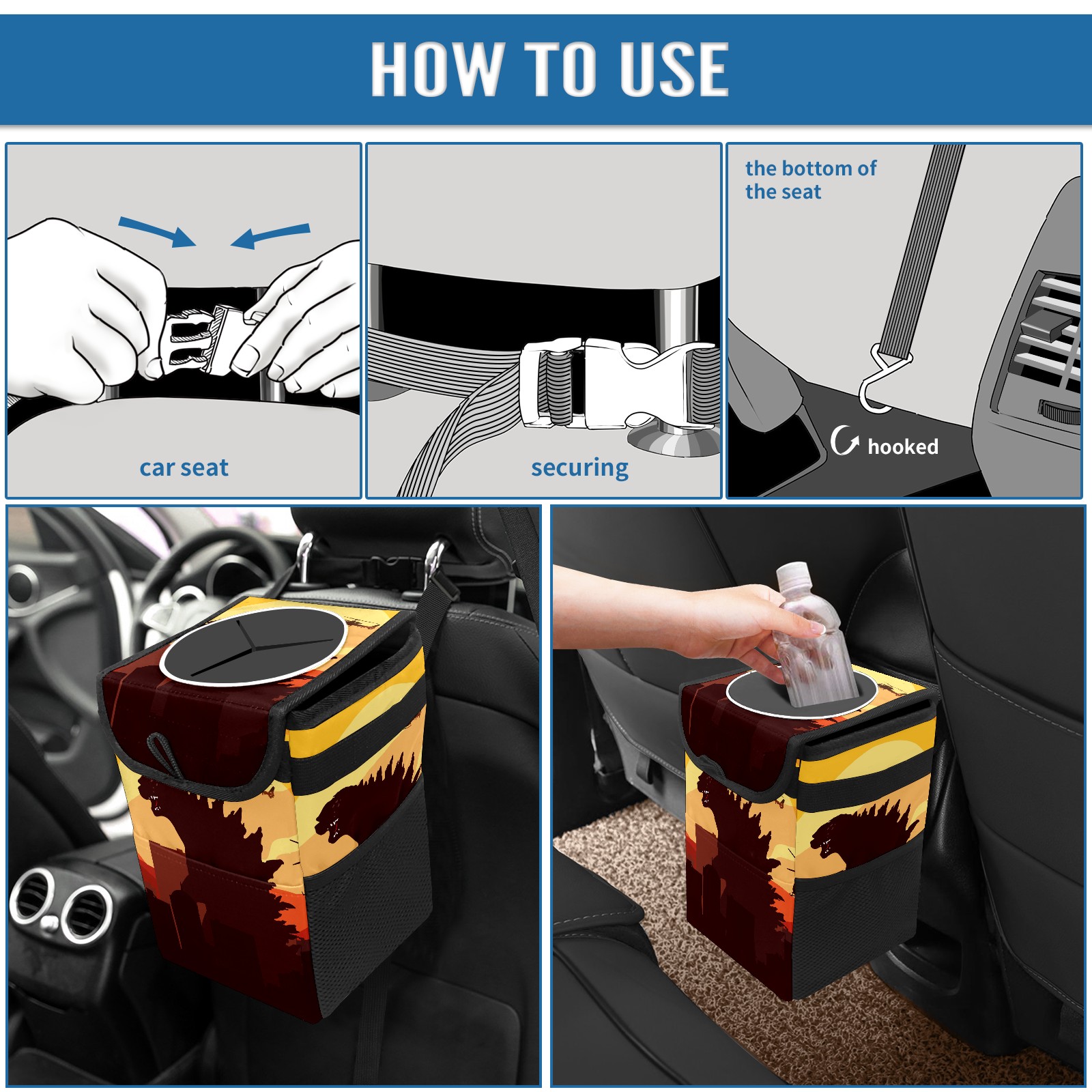 HOW TO USE

car seat

securing

the bottom of the seat

hooked