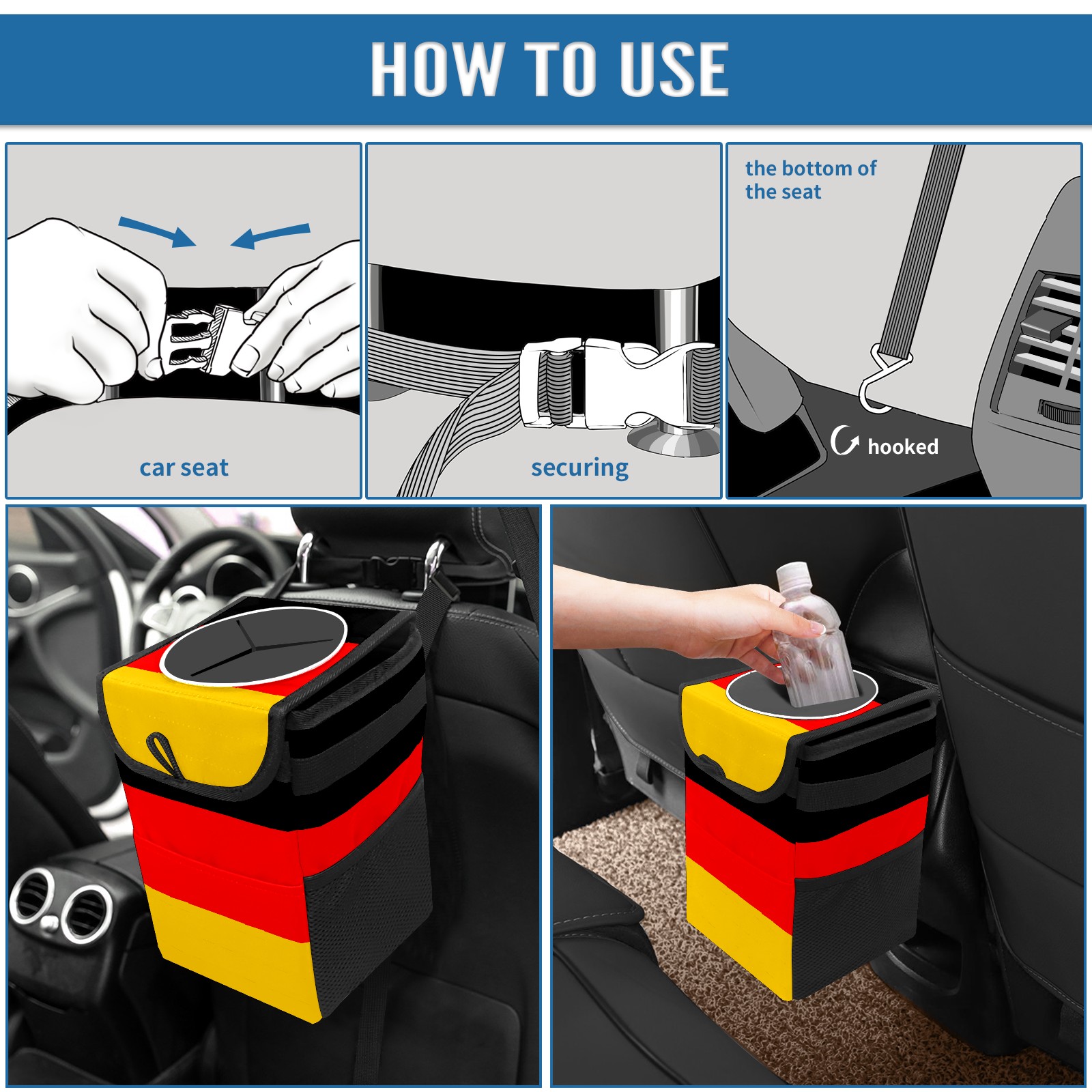 HOW TO USE

car seat

securing

the bottom of the seat

hooked