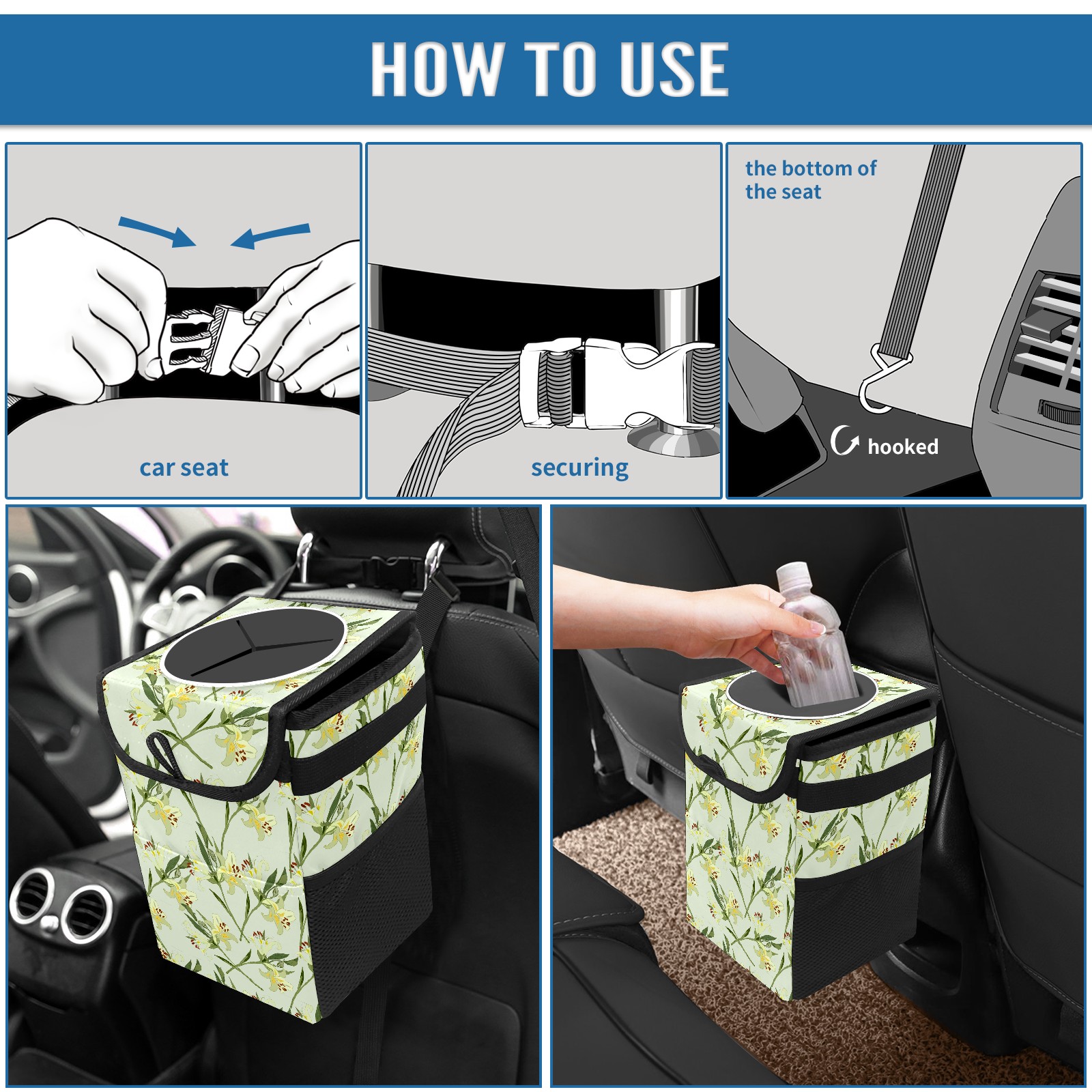 HOW TO USE

car seat

securing

the bottom of the seat

hooked